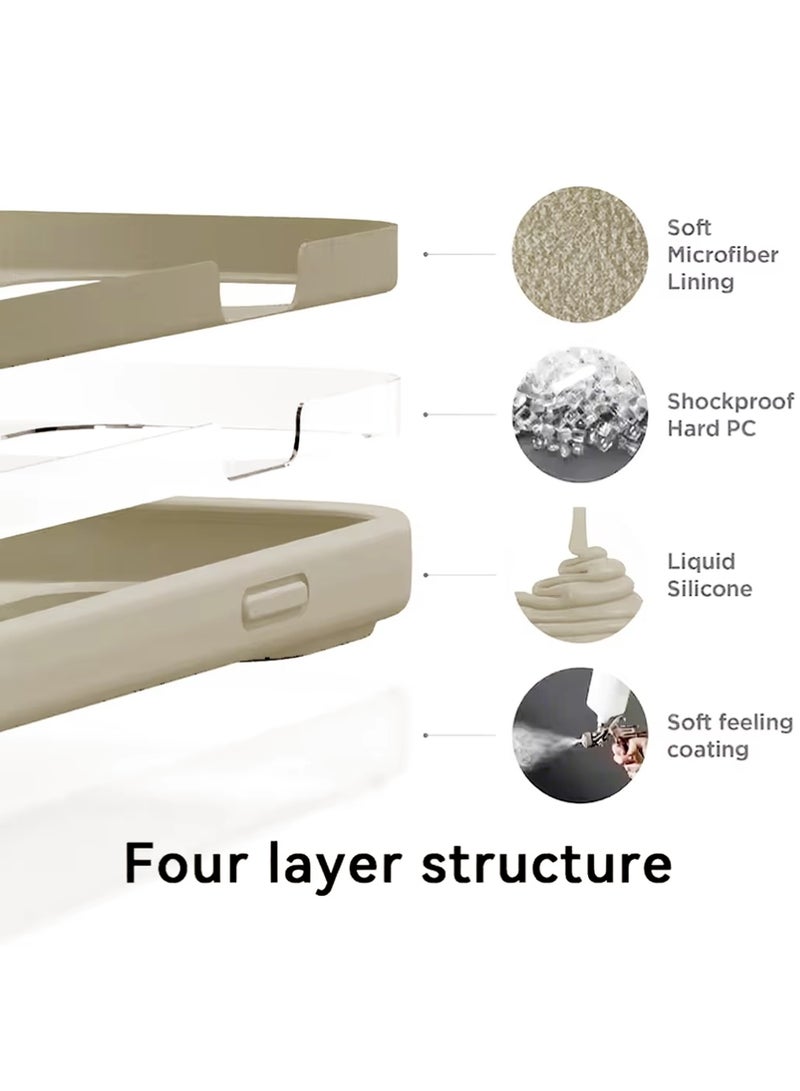 Soft Microfiber Lining

Shockproof Hard PC

Liquid Silicone

Soft feeling coating

Four layer structure