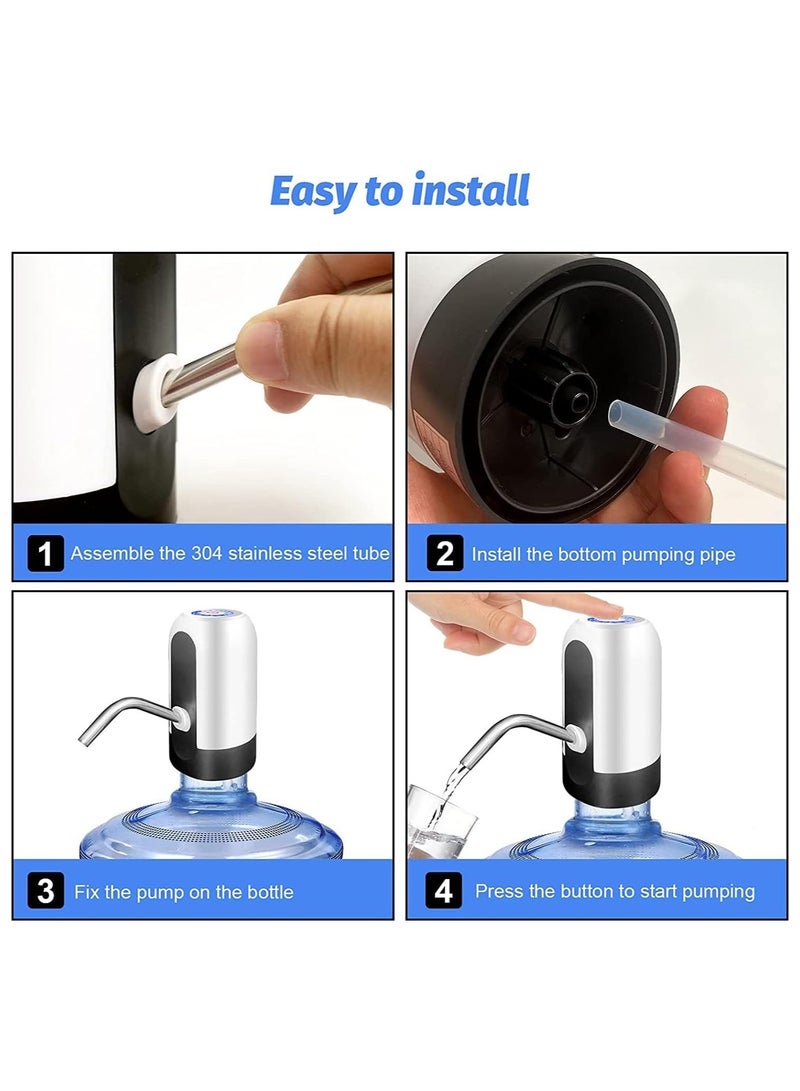 Easy to install

1 Assemble the 304 stainless steel tube

2 Install the bottom pumping pipe

3 Fix the pump on the bottle

4 Press the button to start pumping