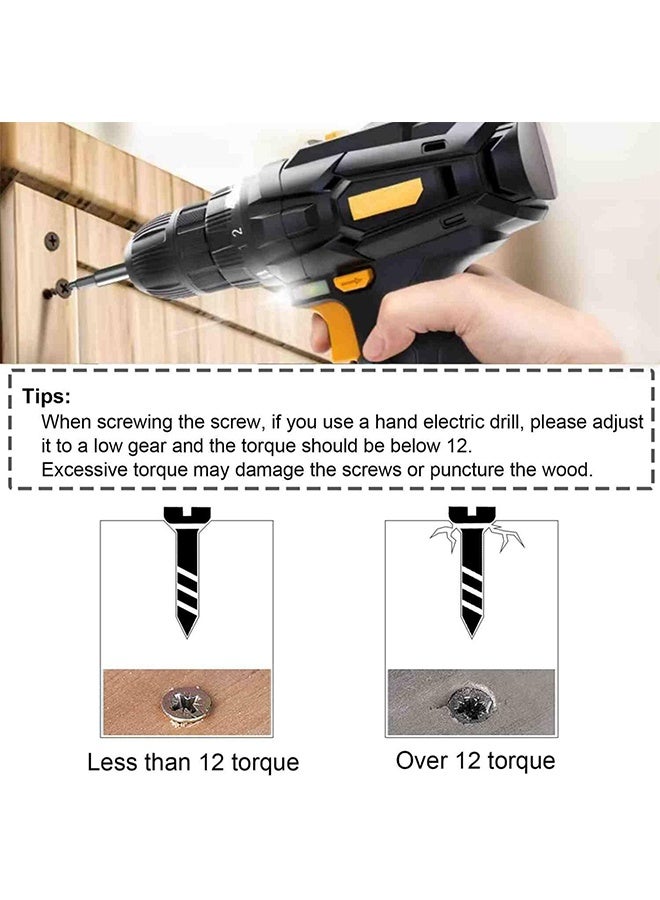 2

Tips:
When screwing the screw, if you use a hand electric drill, please adjust it to a low gear and the torque should be below 12.
Excessive torque may damage the screws or puncture the wood.

Less than 12 torque

Over 12 torque