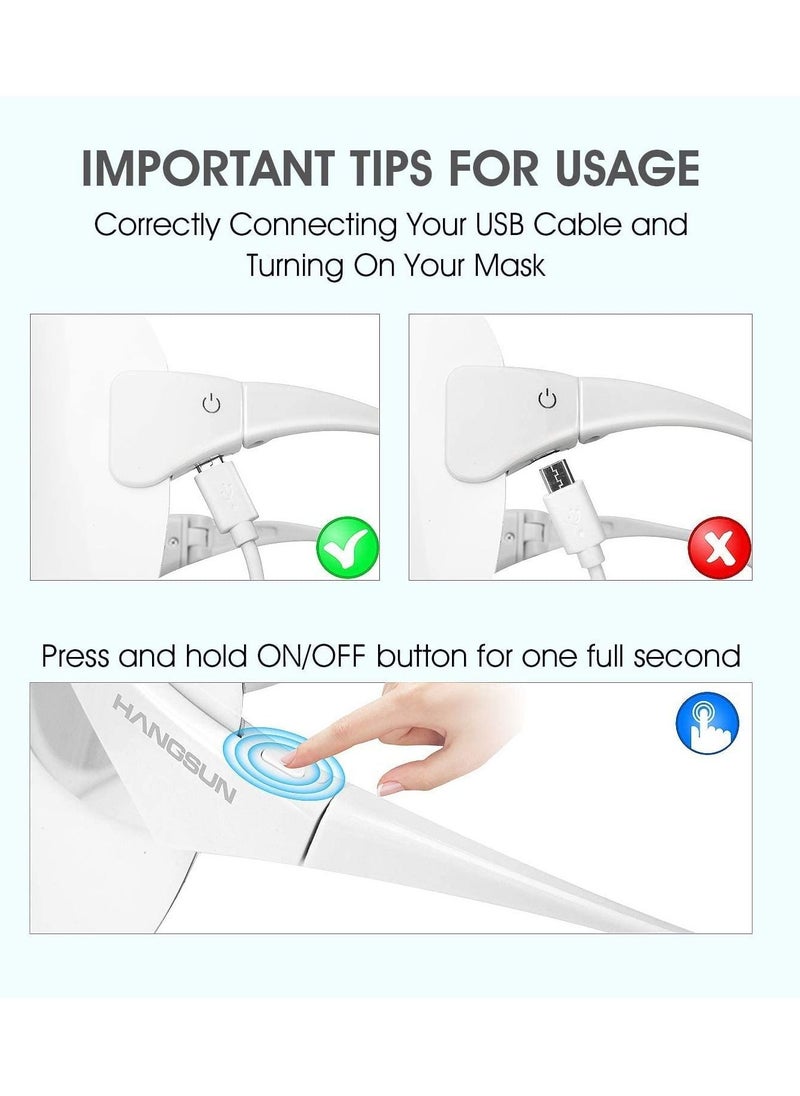 IMPORTANT TIPS FOR USAGE

Correctly Connecting Your USB Cable and Turning On Your Mask

Press and hold ON/OFF button for one full second

HANGSUN