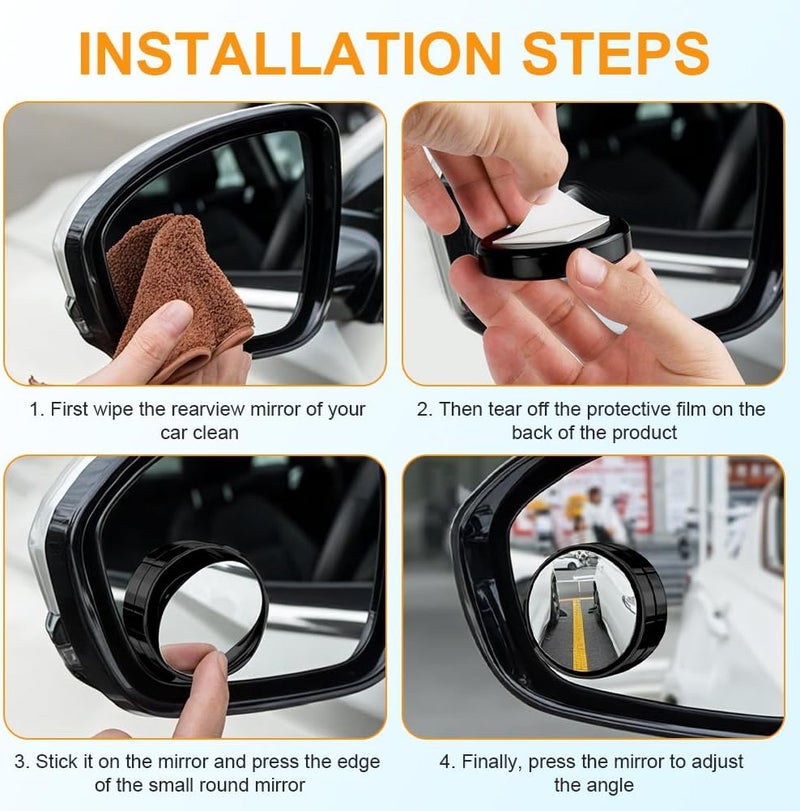 INSTALLATION STEPS

1. First wipe the rearview mirror of your car clean

2. Then tear off the protective film on the back of the product

3. Stick it on the mirror and press the edge of the small round mirror

4. Finally, press the mirror to adjust the angle