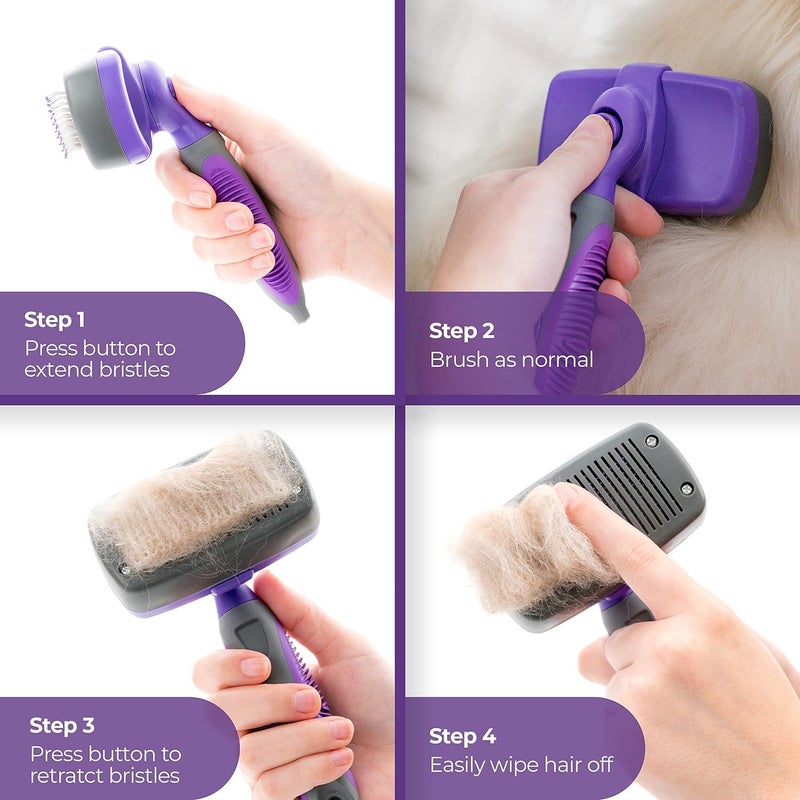 Step 1
Press button to extend bristles

Step 2
Brush as normal

Step 3
Press button to retratct bristles

Step 4
Easily wipe hair off