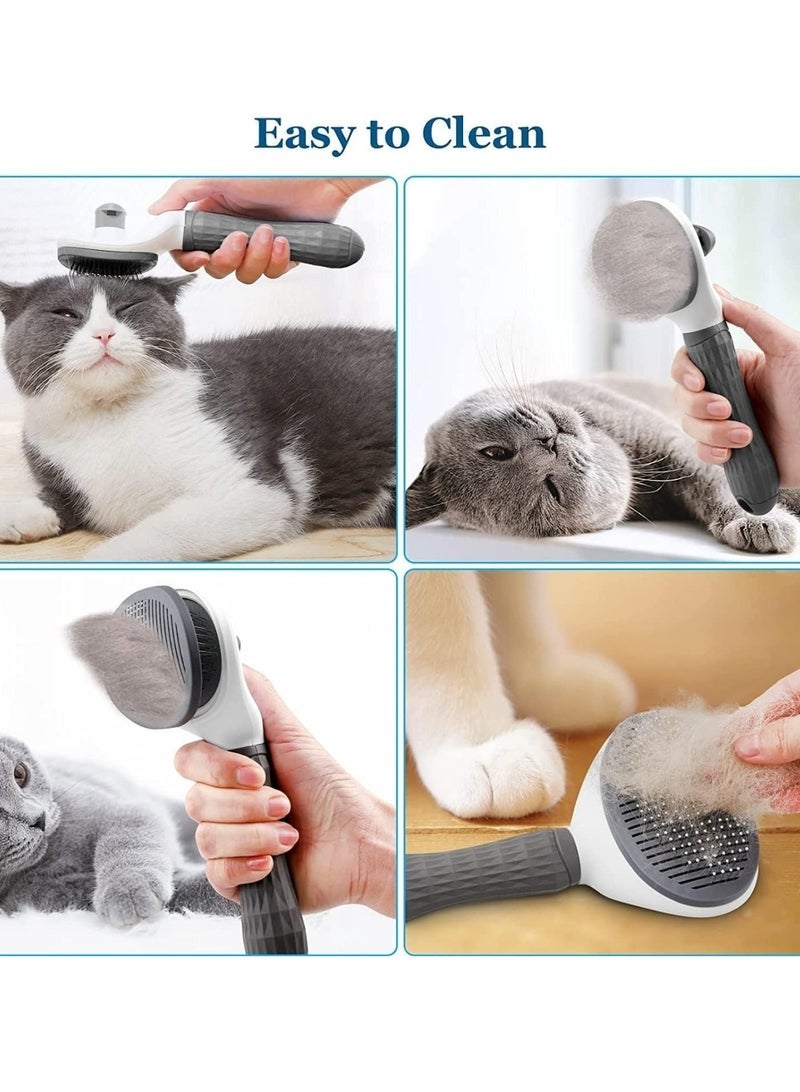 Easy to Clean