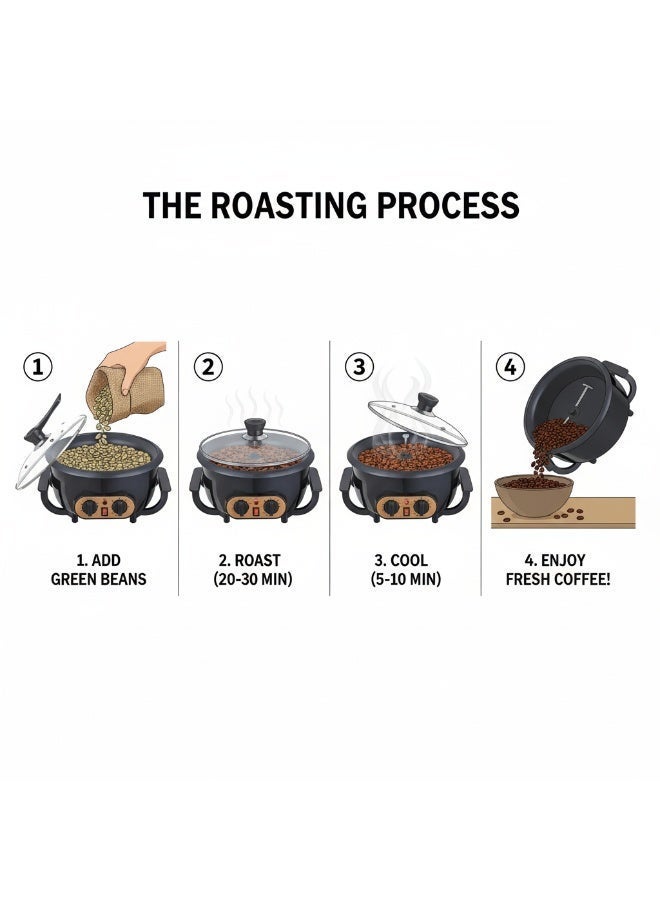 THE ROASTING PROCESS

1

1. ADD GREEN BEANS

2

2. ROAST (20-30 MIN)

3

3. COOL (5-10 MIN)

4

4. ENJOY FRESH COFFEE!