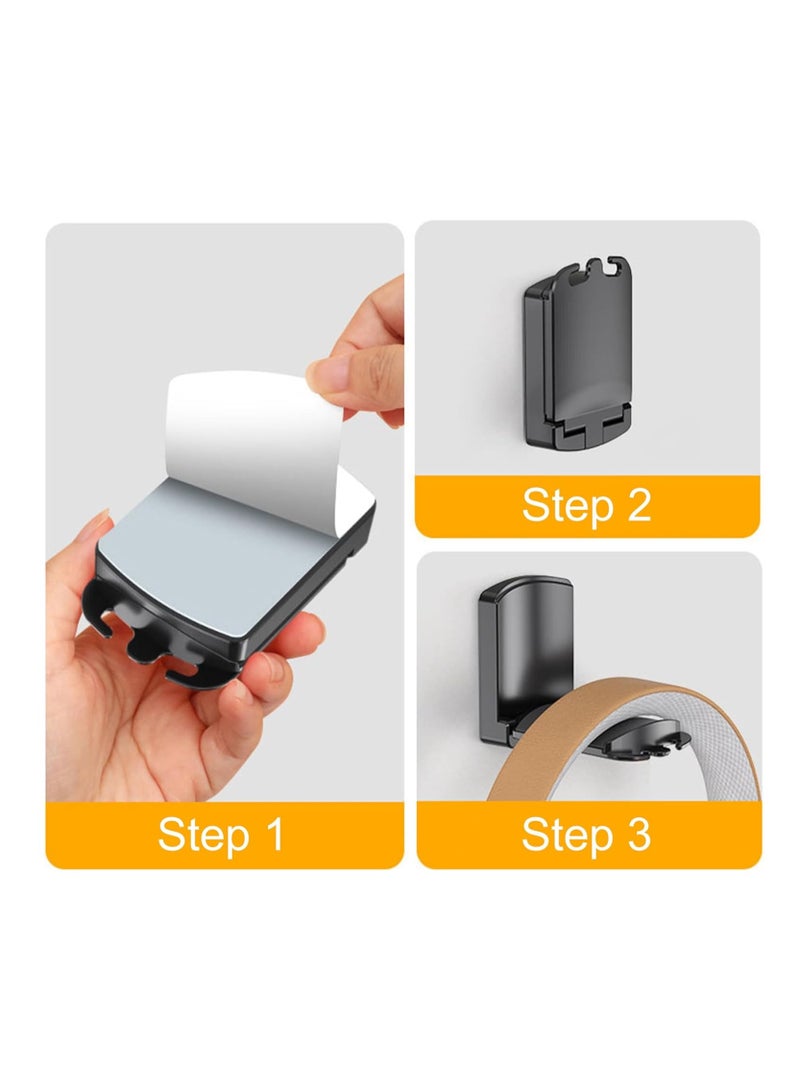 Step 1

Step 2

Step 3