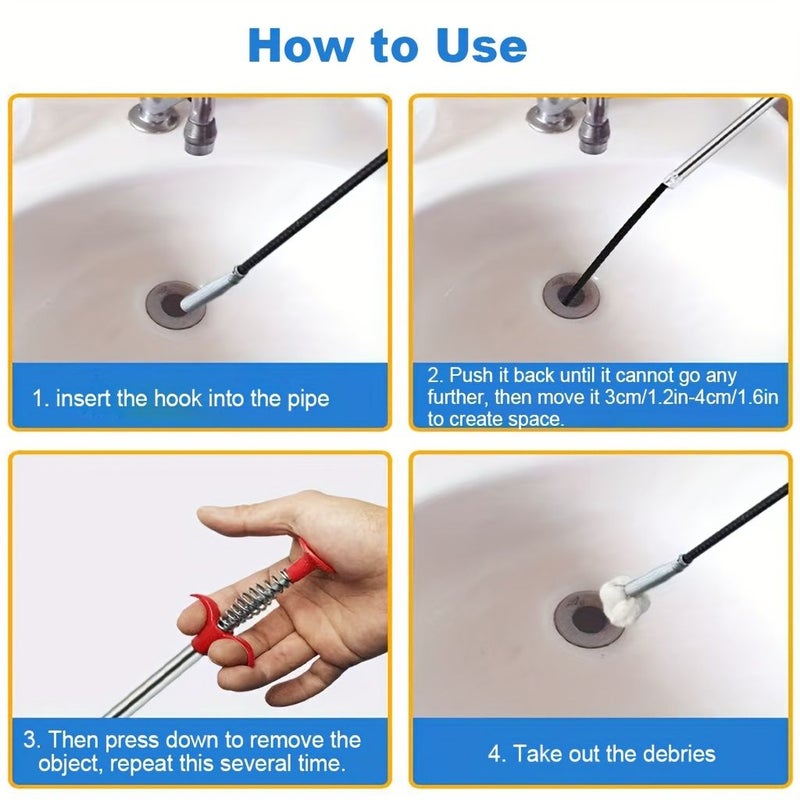 How to Use

1. insert the hook into the pipe

2. Push it back until it cannot go any further, then move it 3cm/1.2in-4cm/1.6in to create space.

3. Then press down to remove the object, repeat this several time.

4. Take out the debries