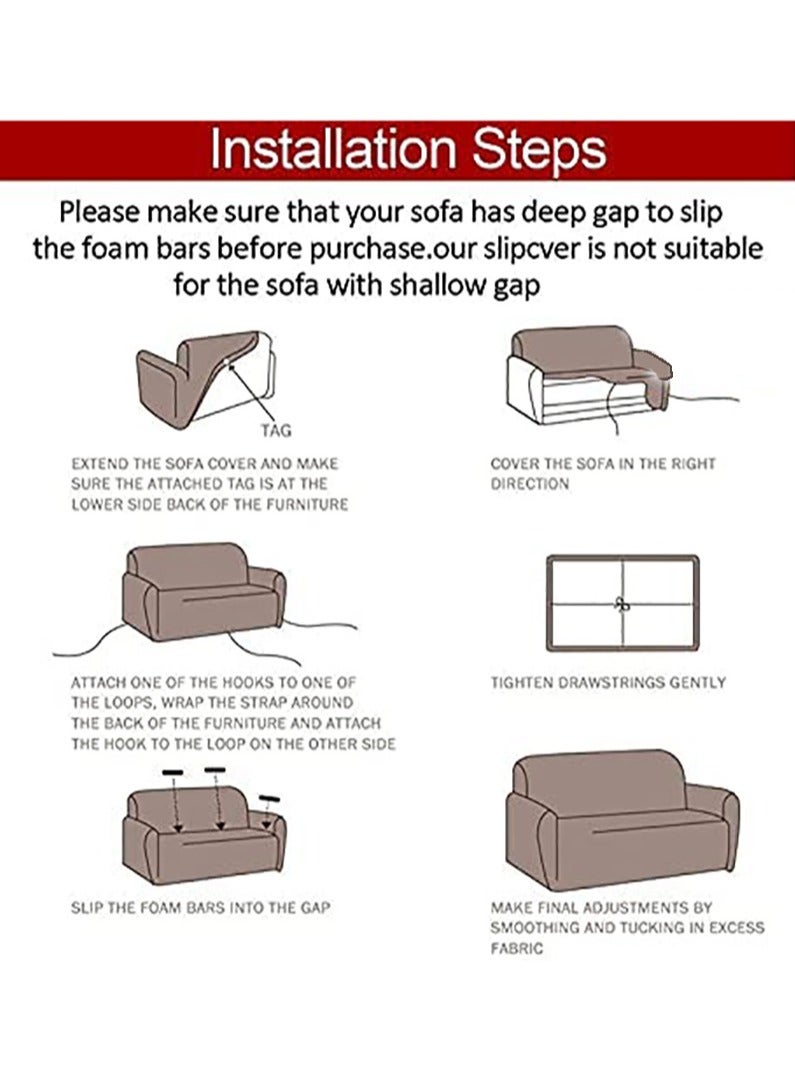 Installation Steps

Please make sure that your sofa has deep gap to slip the foam bars before purchase.our slipcver is not suitable for the sofa with shallow gap

TAG

EXTEND THE SOFA COVER AND MAKE SURE THE ATTACHED TAG IS AT THE LOWER SIDE BACK OF THE FURNITURE

COVER THE SOFA IN THE RIGHT DIRECTION

ATTACH ONE OF THE HOOKS TO ONE OF THE LOOPS, WRAP THE STRAP AROUND THE BACK OF THE FURNITURE AND ATTACH THE HOOK TO THE LOOP ON THE OTHER SIDE

TIGHTEN DRAWSTRINGS GENTLY

SLIP THE FOAM BARS INTO THE GAP

MAKE FINAL ADJUSTMENTS BY SMOOTHING AND TUCKING IN EXCESS FABRIC