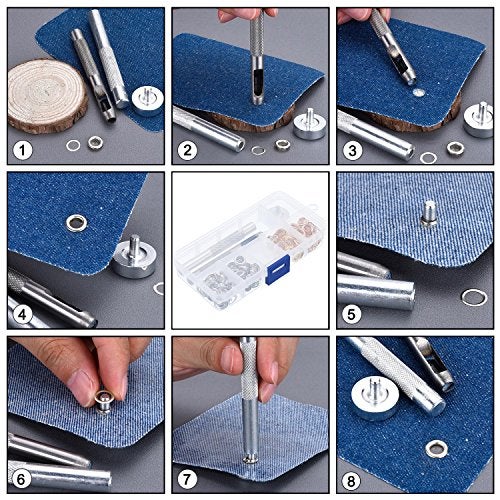 1

2

3

4

5

6

7

8