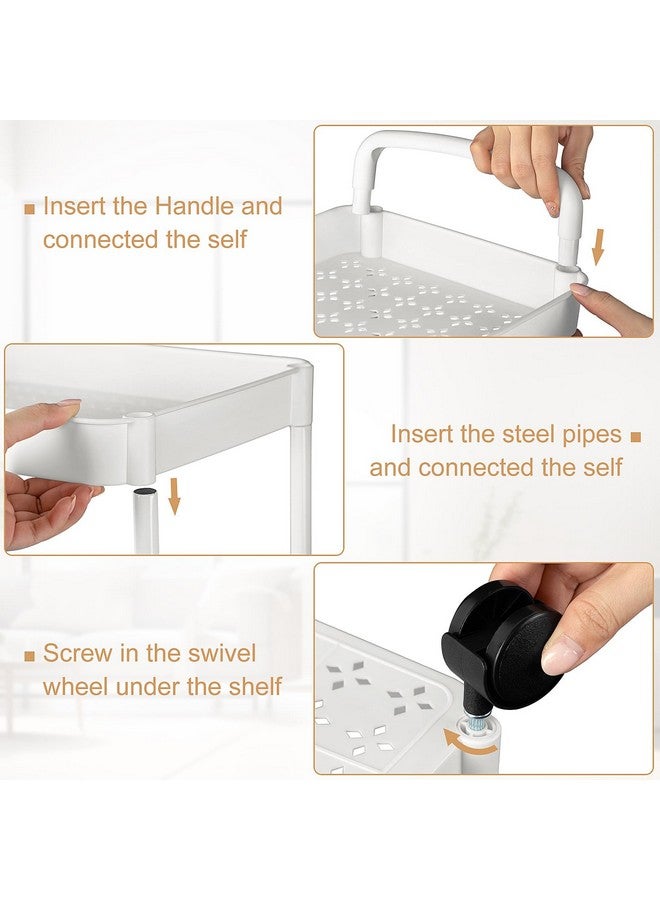 Insert the Handle and connected the self

Insert the steel pipes and connected the self

Screw in the swivel wheel under the shelf