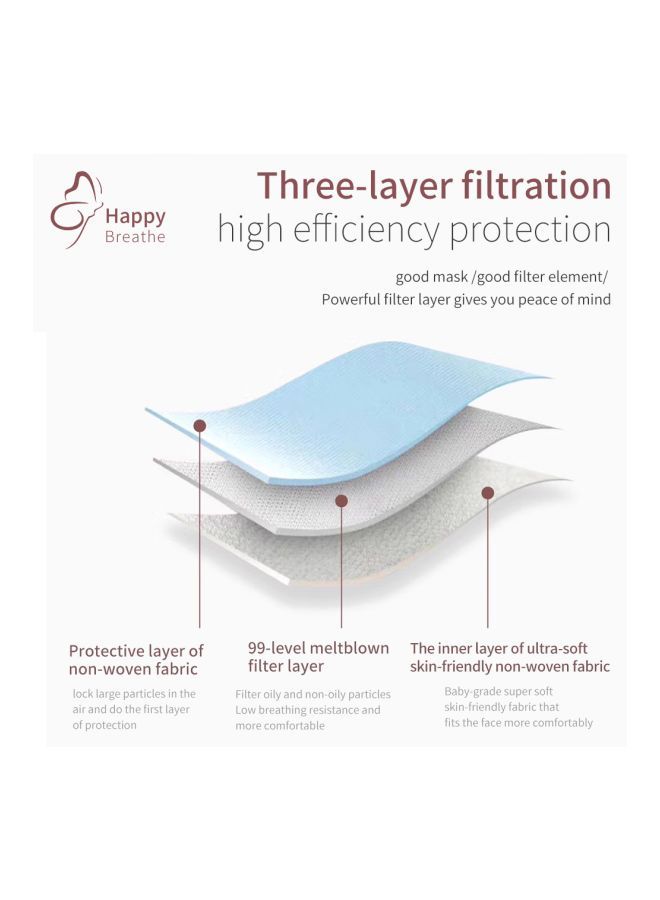 Happy Breathe

Three-layer filtration
high efficiency protection

good mask /good filter element/
Powerful filter layer gives you peace of mind

Protective layer of non-woven fabric

lock large particles in the air and do the first layer of protection

99-level meltblown filter layer

Filter oily and non-oily particles Low breathing resistance and more comfortable

The inner layer of ultra-soft skin-friendly non-woven fabric

Baby-grade super soft skin-friendly fabric that fits the face more comfortably