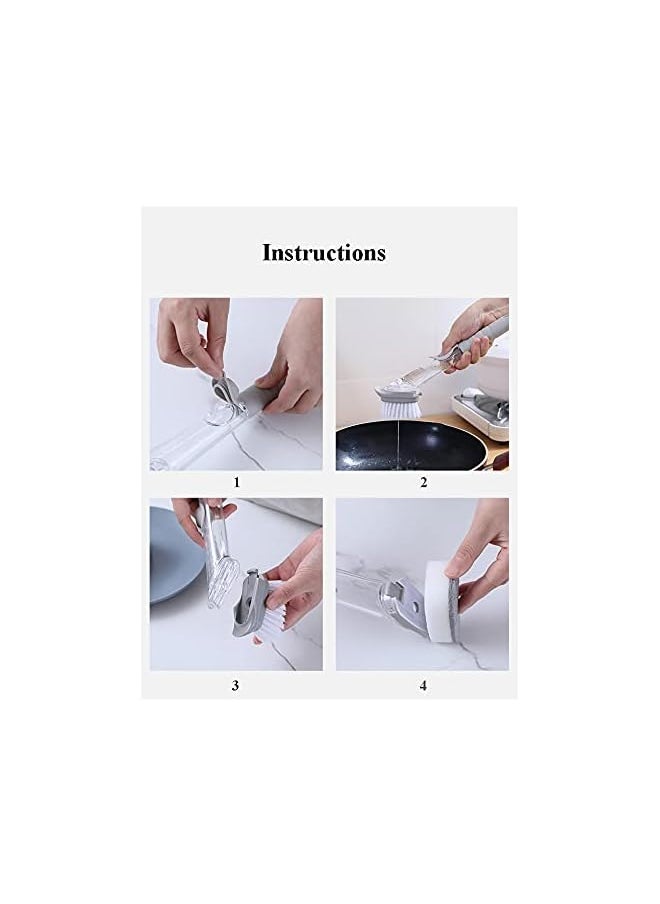 Instructions

1

2

3

4