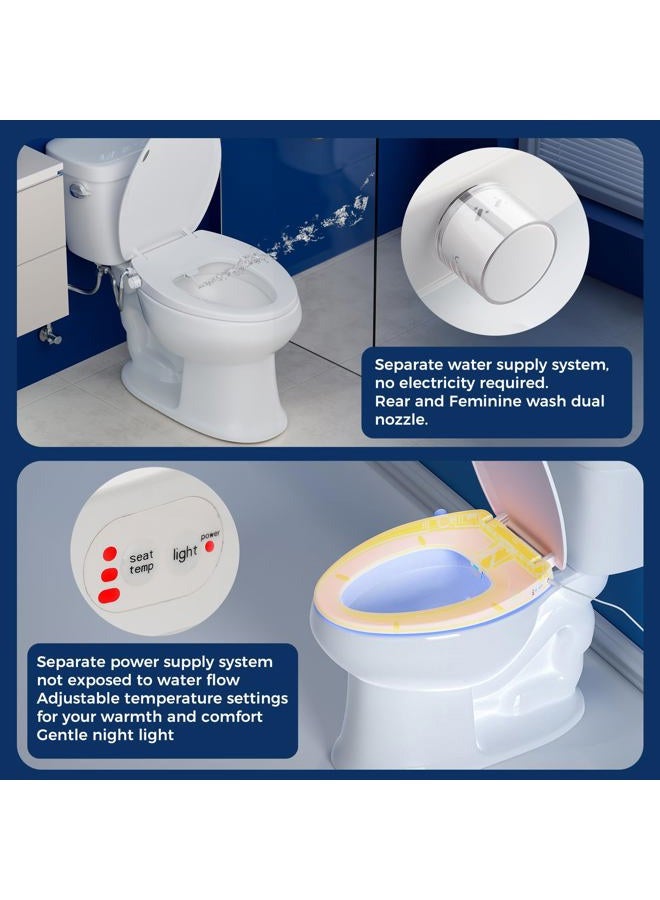 Separate water supply system, no electricity required.
Rear and Feminine wash dual nozzle.

seat temp

light

power

Separate power supply system not exposed to water flow
Adjustable temperature settings for your warmth and comfort
Gentle night light