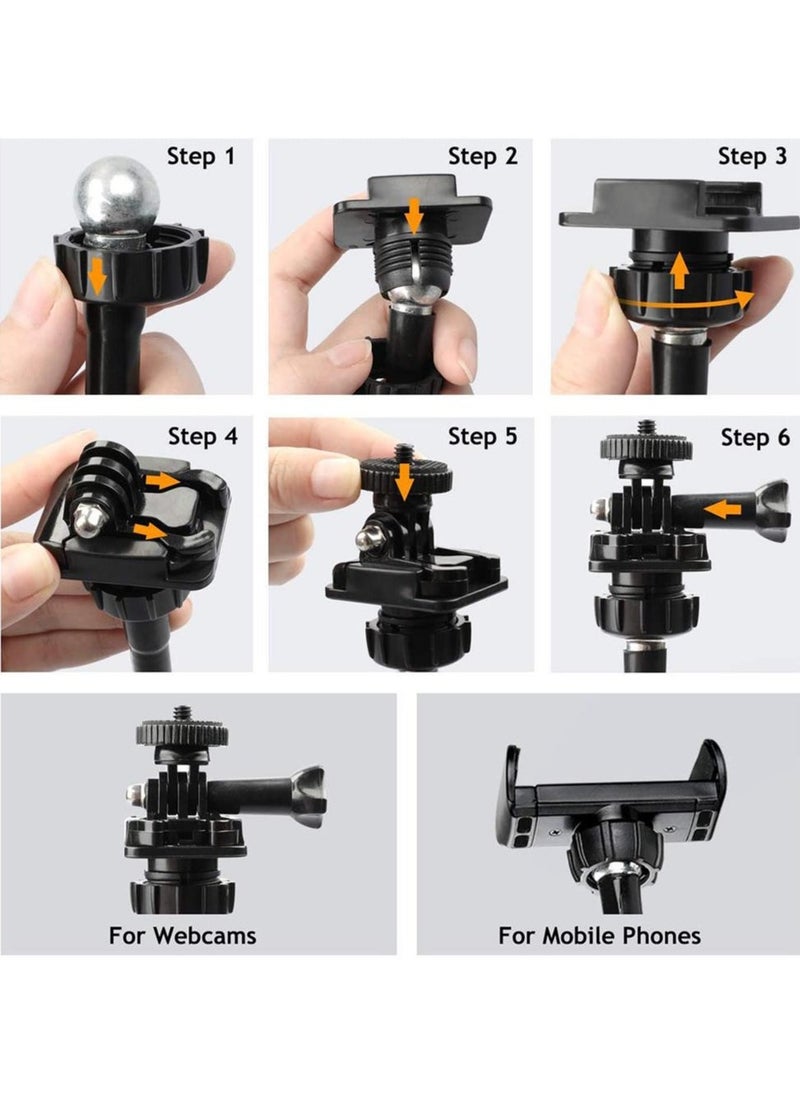 Step 1

Step 2

Step 3

Step 4

Step 5

Step 6

For Webcams

For Mobile Phones