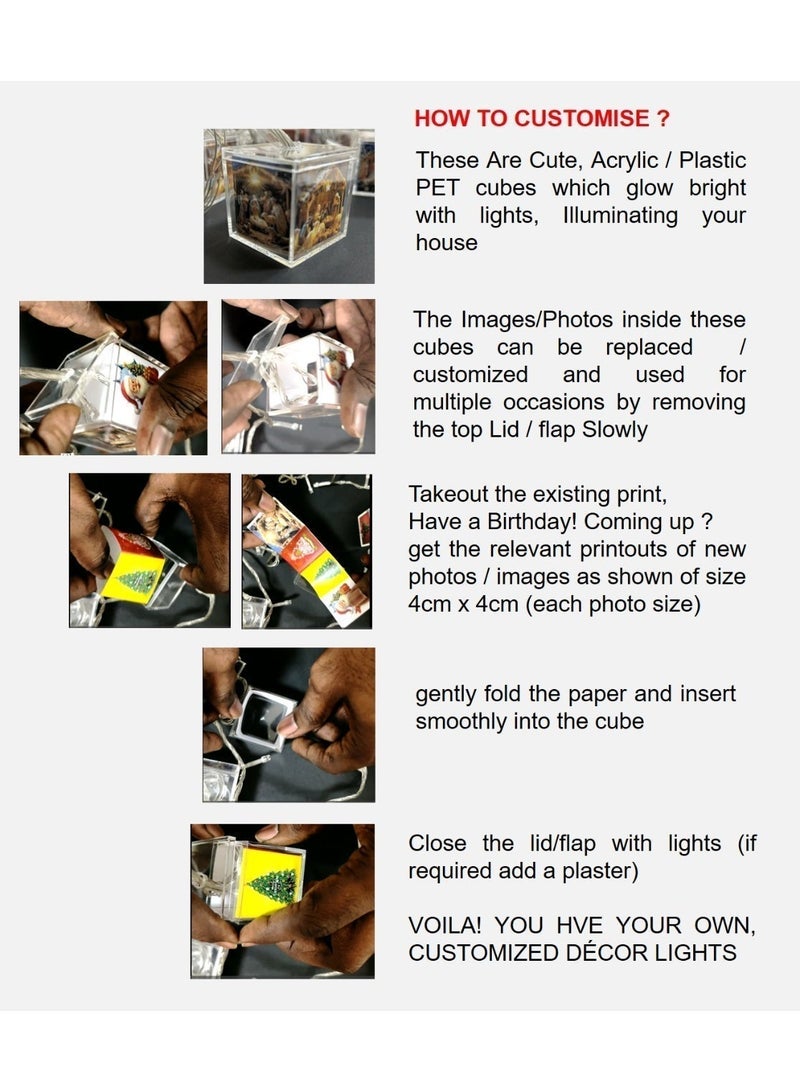 HOW TO CUSTOMISE ?

These Are Cute, Acrylic / Plastic PET cubes which glow bright with lights, Illuminating your house

The Images/Photos inside these cubes can be replaced / customized and used for multiple occasions by removing the top Lid / flap Slowly

Takeout the existing print,
Have a Birthday! Coming up ?
get the relevant printouts of new photos / images as shown of size 4cm x 4cm (each photo size)

gently fold the paper and insert smoothly into the cube

Close the lid/flap with lights (if required add a plaster)

VOILA! YOU HVE YOUR OWN, CUSTOMIZED DÉCOR LIGHTS