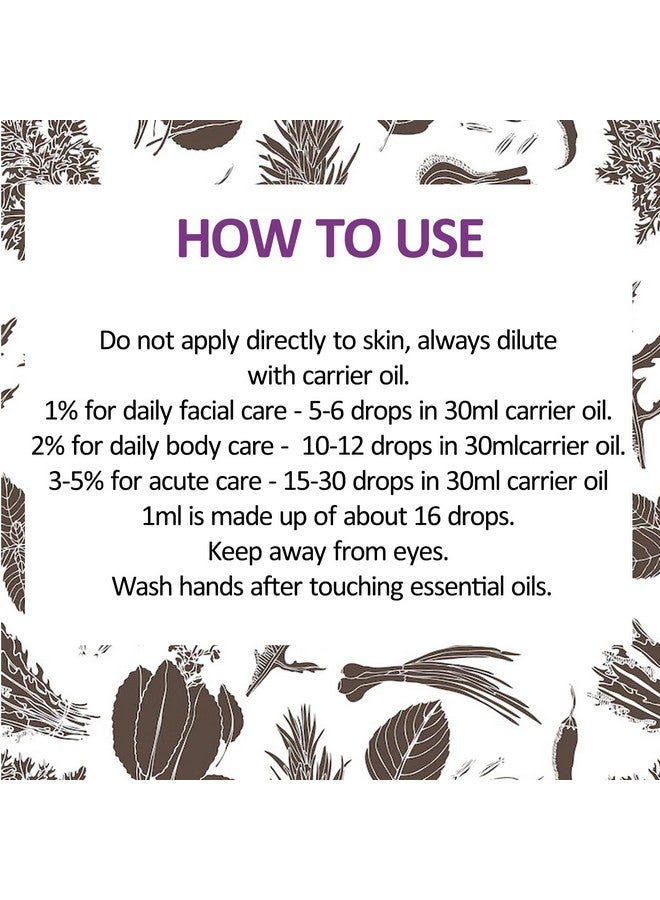 HOW TO USE

Do not apply directly to skin, always dilute with carrier oil.
1% for daily facial care - 5-6 drops in 30ml carrier oil.
2% for daily body care - 10-12 drops in 30mlcarrier oil.
3-5% for acute care - 15-30 drops in 30ml carrier oil
1ml is made up of about 16 drops.
Keep away from eyes.
Wash hands after touching essential oils.