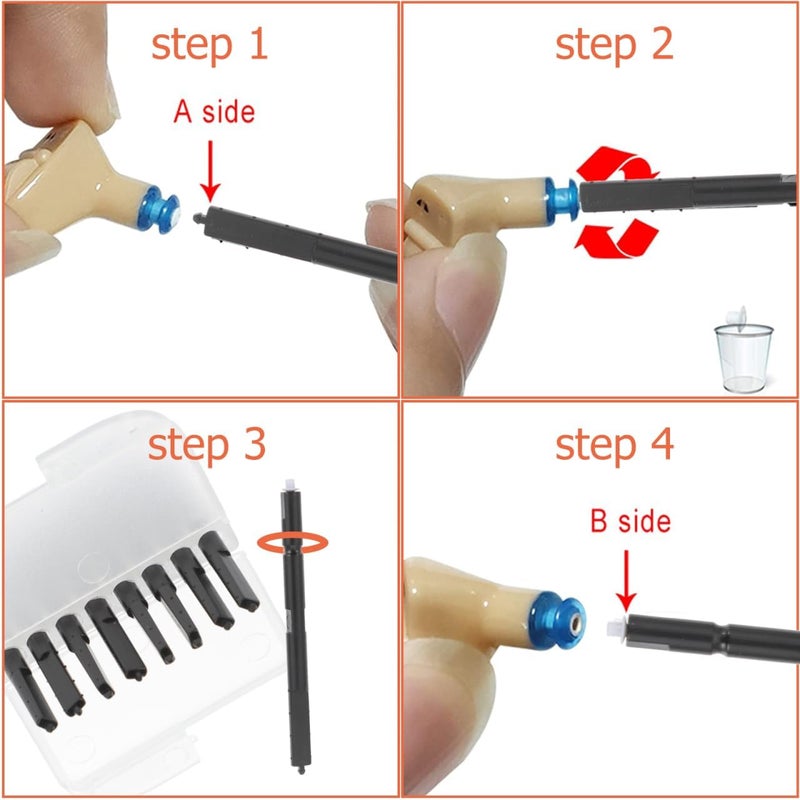 step 1

A side

step 2

step 3

step 4

B side