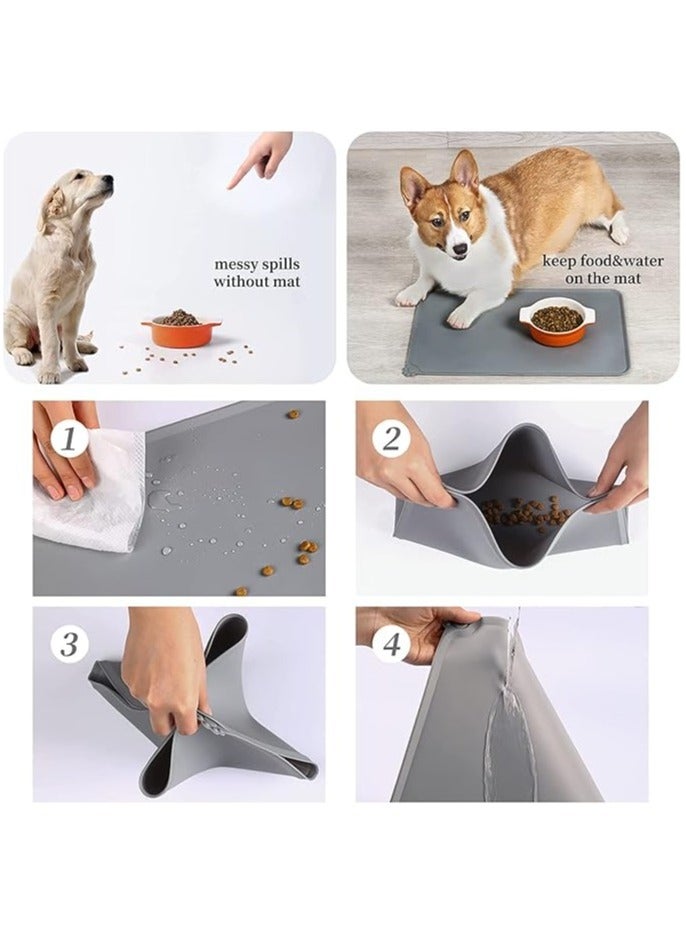 messy spills without mat

keep food&water on the mat

1

2

3

4