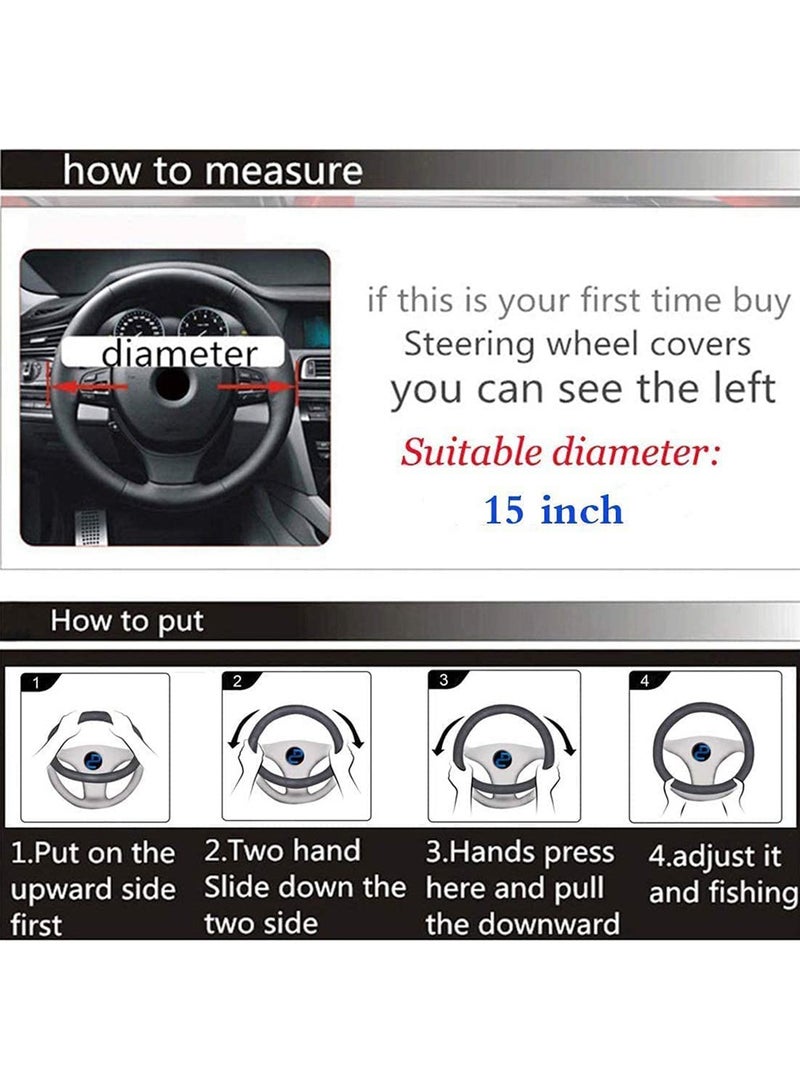 how to measure

diameter

if this is your first time buy Steering wheel covers you can see the left

Suitable diameter:

15 inch

How to put

1

2

3

4

1.Put on the upward side first

2.Two hand Slide down the two side

3.Hands press here and pull the downward

4.adjust it and fishing