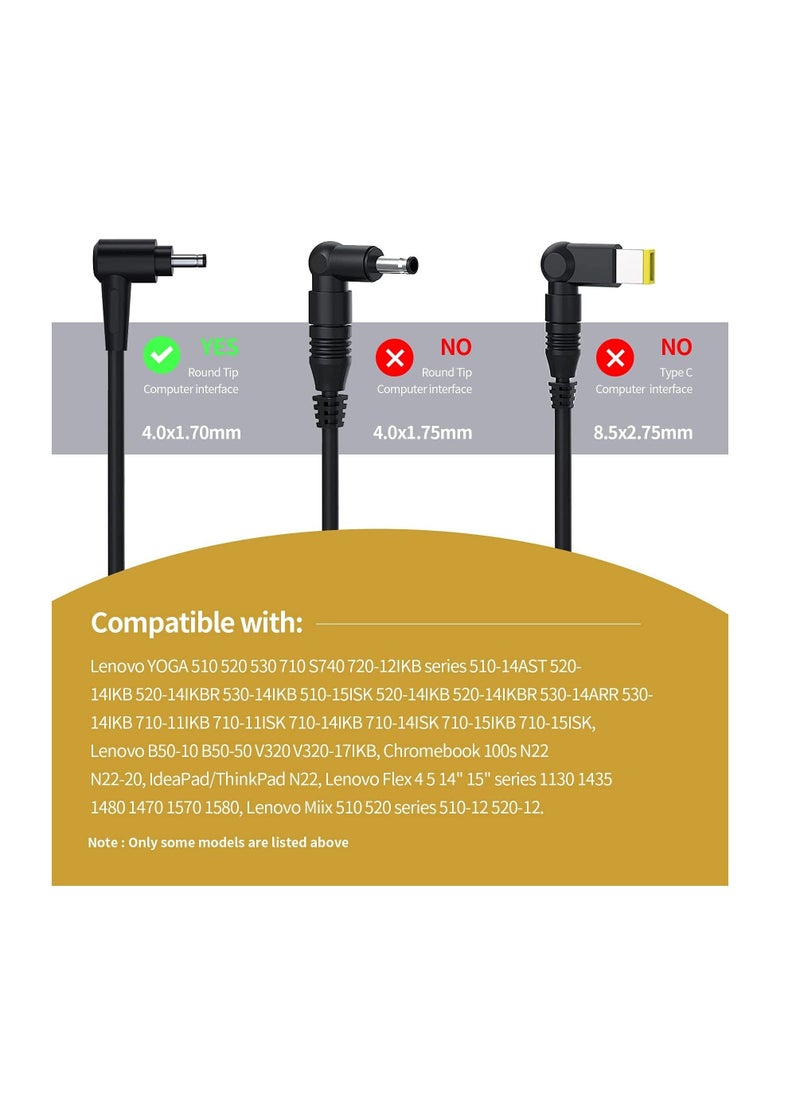 YES
Round Tip
Computer interface

4.0x1.70mm

NO
Round Tip
Computer interface

4.0x1.75mm

NO
Type C
Computer interface

8.5x2.75mm

Compatible with:

Lenovo YOGA 510 520 530 710 S740 720-12IKB series 510-14AST 520-14IKB 520-14IKBR 530-14IKB 510-15ISK 520-14IKB 520-14IKBR 530-14ARR 530-14IKB 710-11IKB 710-11ISK 710-14IKB 710-14ISK 710-15IKB 710-15ISK, Lenovo B50-10 B50-50 V320 V320-17IKB, Chromebook 100s N22 N22-20, IdeaPad/ThinkPad N22, Lenovo Flex 4 5 14" 15" series 1130 1435 1480 1470 1570 1580, Lenovo Miix 510 520 series 510-12 520-12.

Note : Only some models are listed above