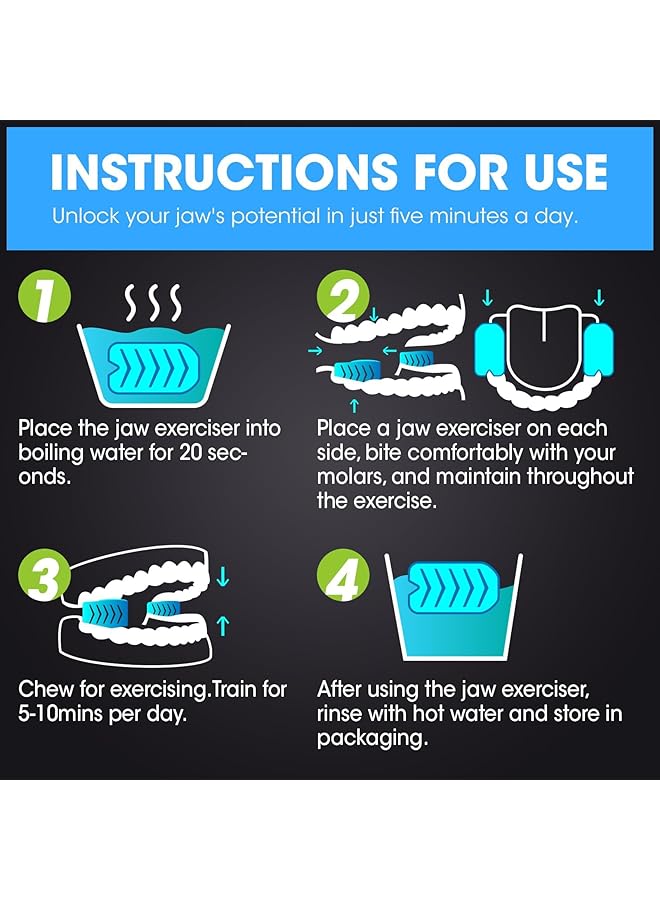 INSTRUCTIONS FOR USE

Unlock your jaw's potential in just five minutes a day.

1

Place the jaw exerciser into boiling water for 20 seconds.

2

Place a jaw exerciser on each side, bite comfortably with your molars, and maintain throughout the exercise.

3

Chew for exercising.Train for 5-10mins per day.

4

After using the jaw exerciser, rinse with hot water and store in packaging.