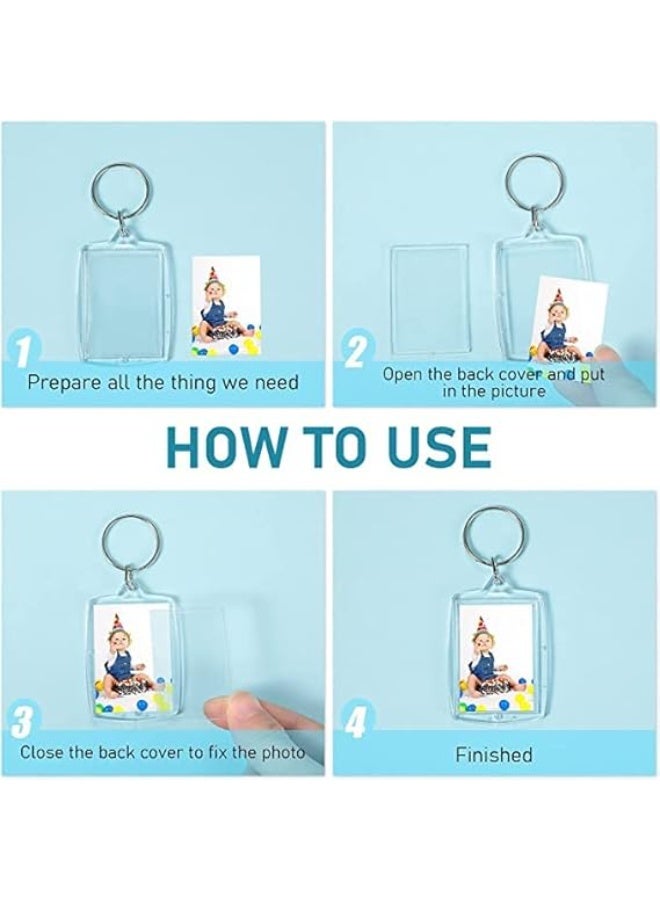 1
Prepare all the thing we need

2
Open the back cover and put in the picture

HOW TO USE

3
Close the back cover to fix the photo

4
Finished