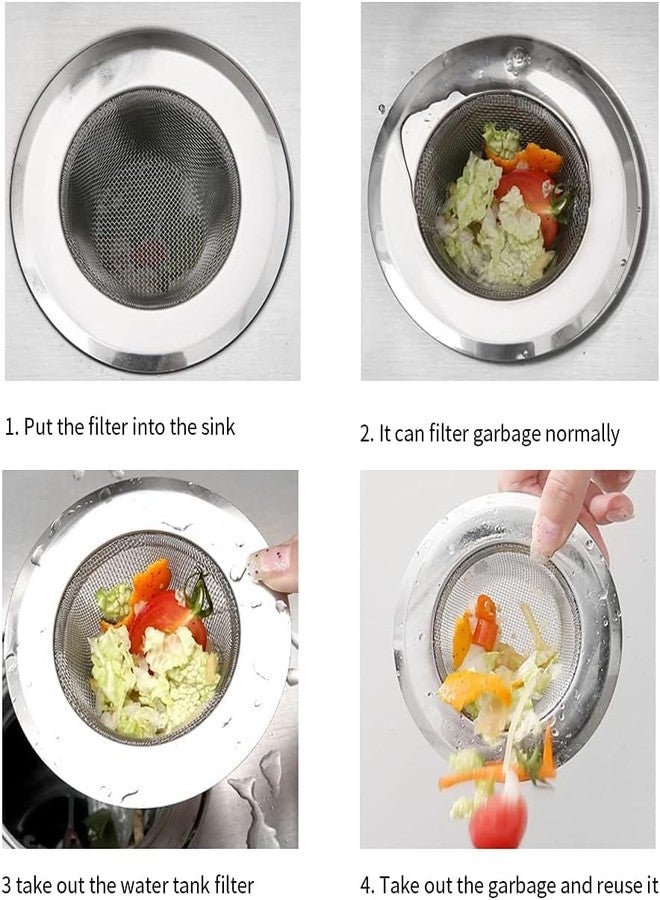 1. Put the filter into the sink

2. It can filter garbage normally

3 take out the water tank filter

4. Take out the garbage and reuse it