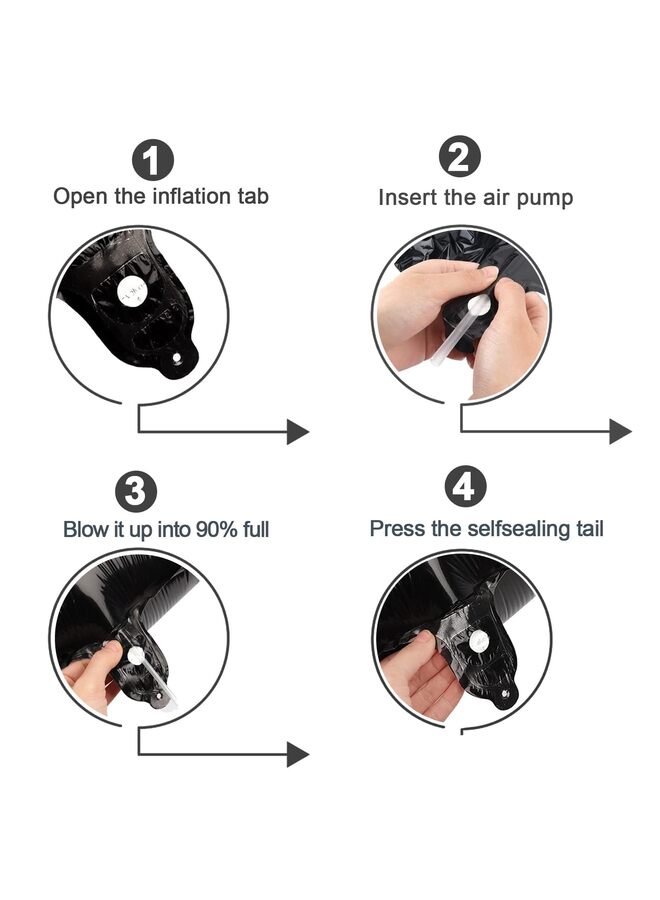 1
Open the inflation tab

2
Insert the air pump

3
Blow it up into 90% full

4
Press the selfsealing tail