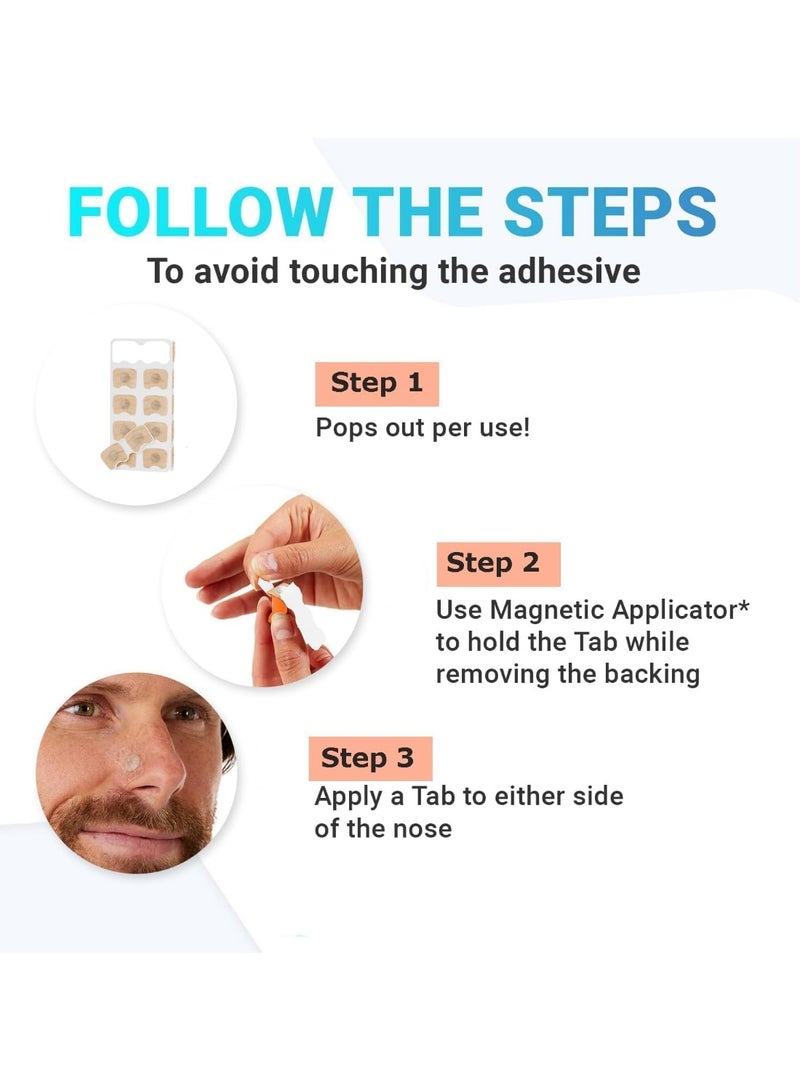 FOLLOW THE STEPS
To avoid touching the adhesive

Step 1
Pops out per use!

Step 2
Use Magnetic Applicator* to hold the Tab while removing the backing

Step 3
Apply a Tab to either side of the nose