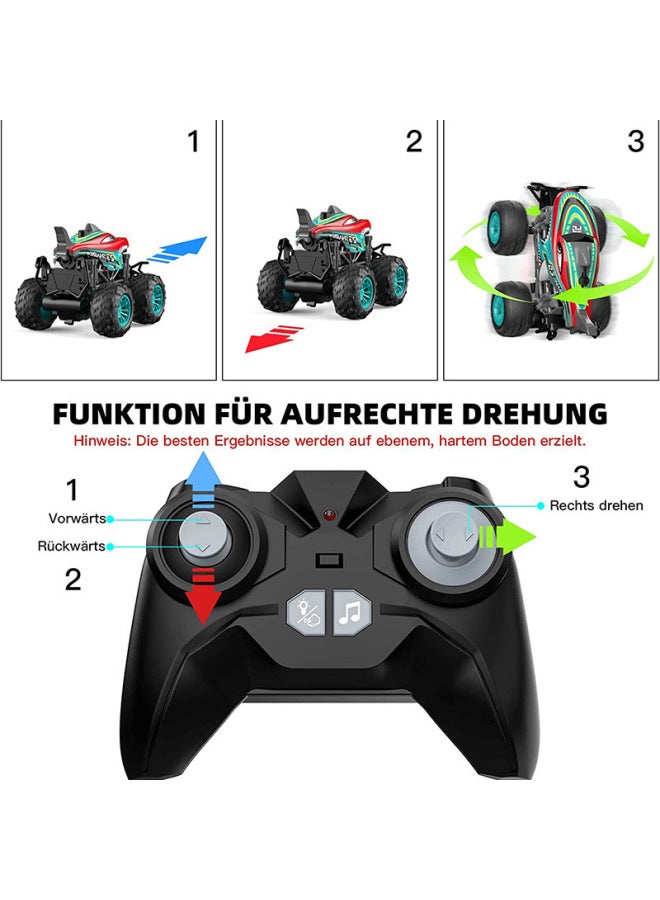 1

2

3

FUNKTION FÜR AUFRECHTE DREHUNG

Hinweis: Die besten Ergebnisse werden auf ebenem, hartem Boden erzielt.

1

Vorwärts

Rückwärts

2

3

Rechts drehen