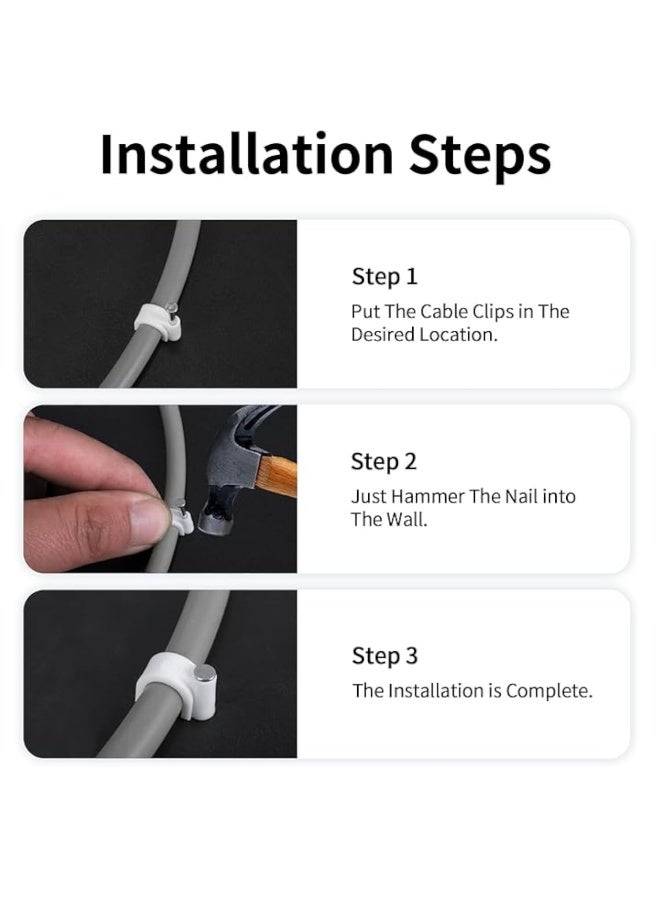 Installation Steps

Step 1
Put The Cable Clips in The Desired Location.

Step 2
Just Hammer The Nail into The Wall.

Step 3
The Installation is Complete.