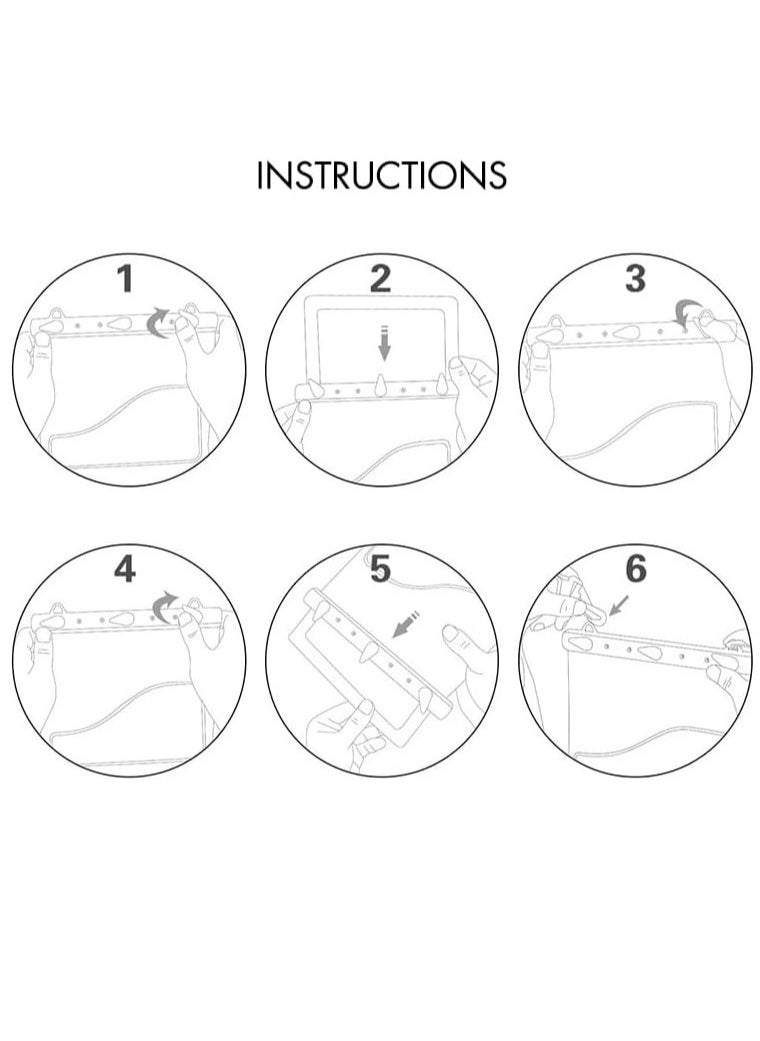 INSTRUCTIONS

1

2

3

4

5

6