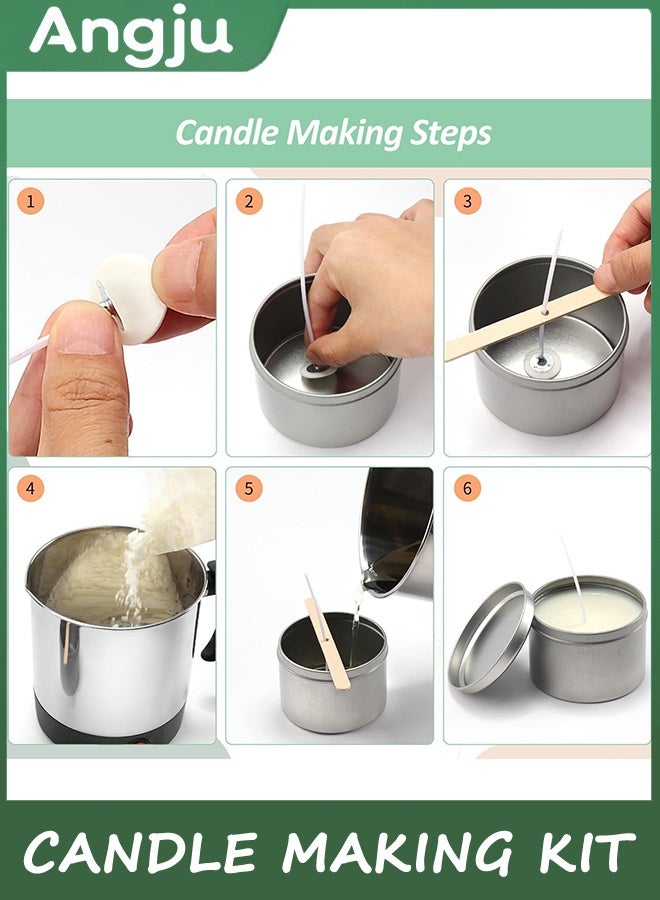 Angju

Candle Making Steps

1

2

3

4

5

6

CANDLE MAKING KIT