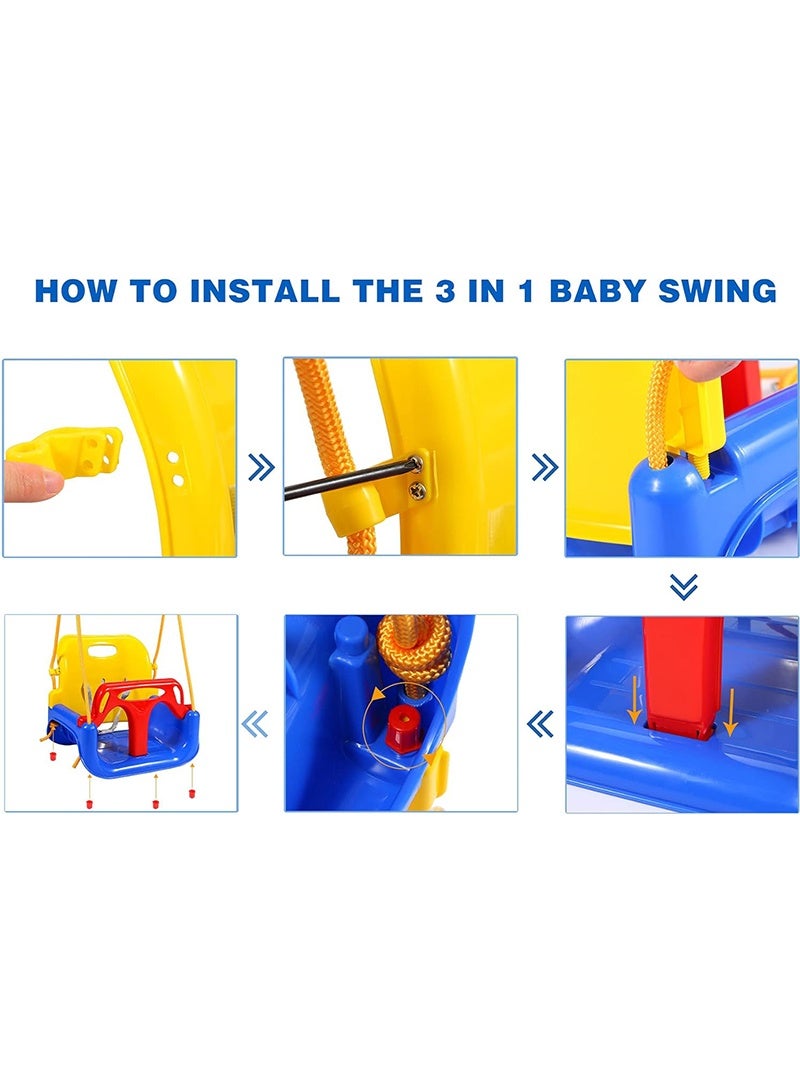 HOW TO INSTALL THE 3 IN 1 BABY SWING