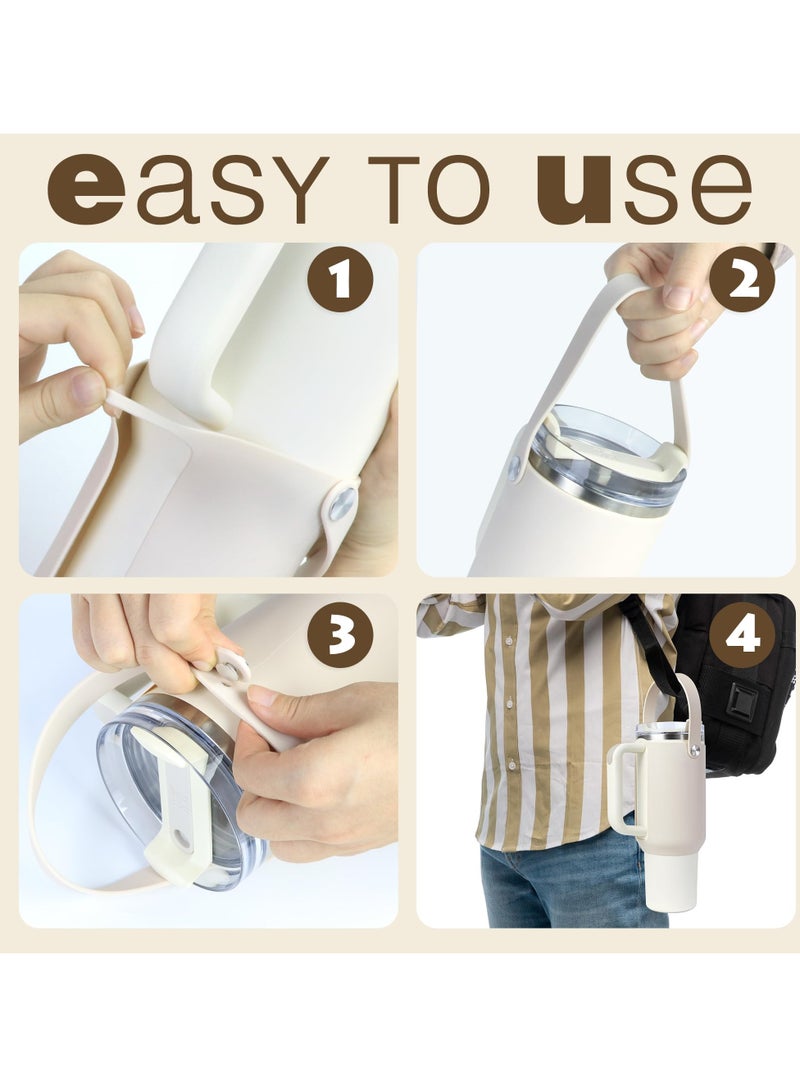 easy TO use

1

2

3

4