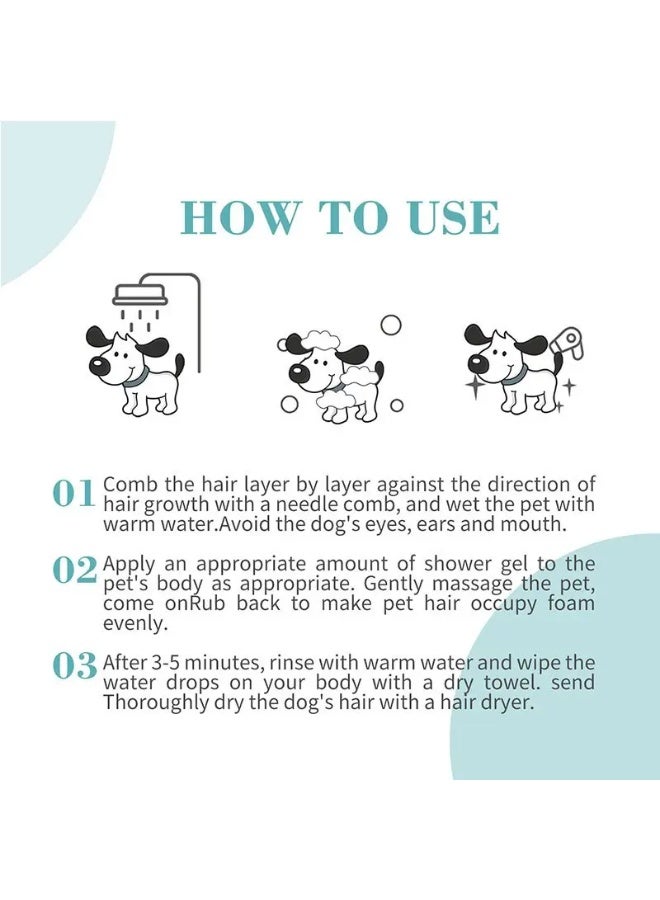 HOW TO USE

01 Comb the hair layer by layer against the direction of hair growth with a needle comb, and wet the pet with warm water.Avoid the dog's eyes, ears and mouth.

02 Apply an appropriate amount of shower gel to the pet's body as appropriate. Gently massage the pet, come onRub back to make pet hair occupy foam evenly.

03 After 3-5 minutes, rinse with warm water and wipe the water drops on your body with a dry towel. send Thoroughly dry the dog's hair with a hair dryer.