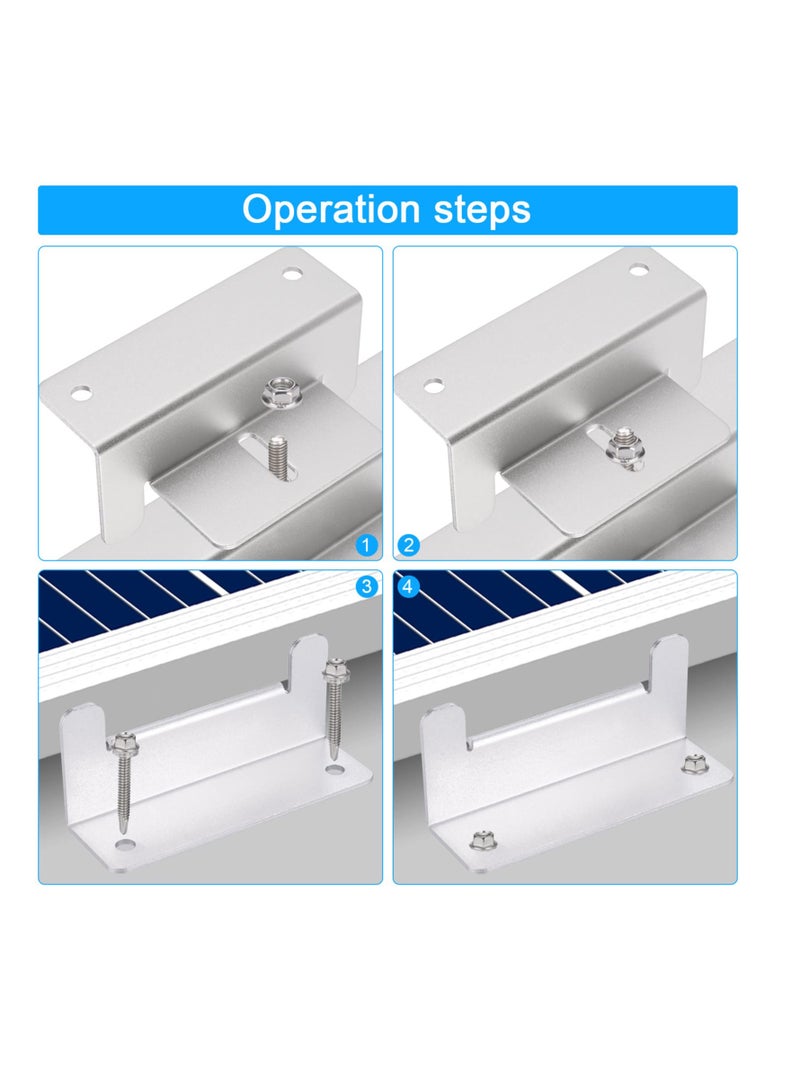 Operation steps

1

2

3

4