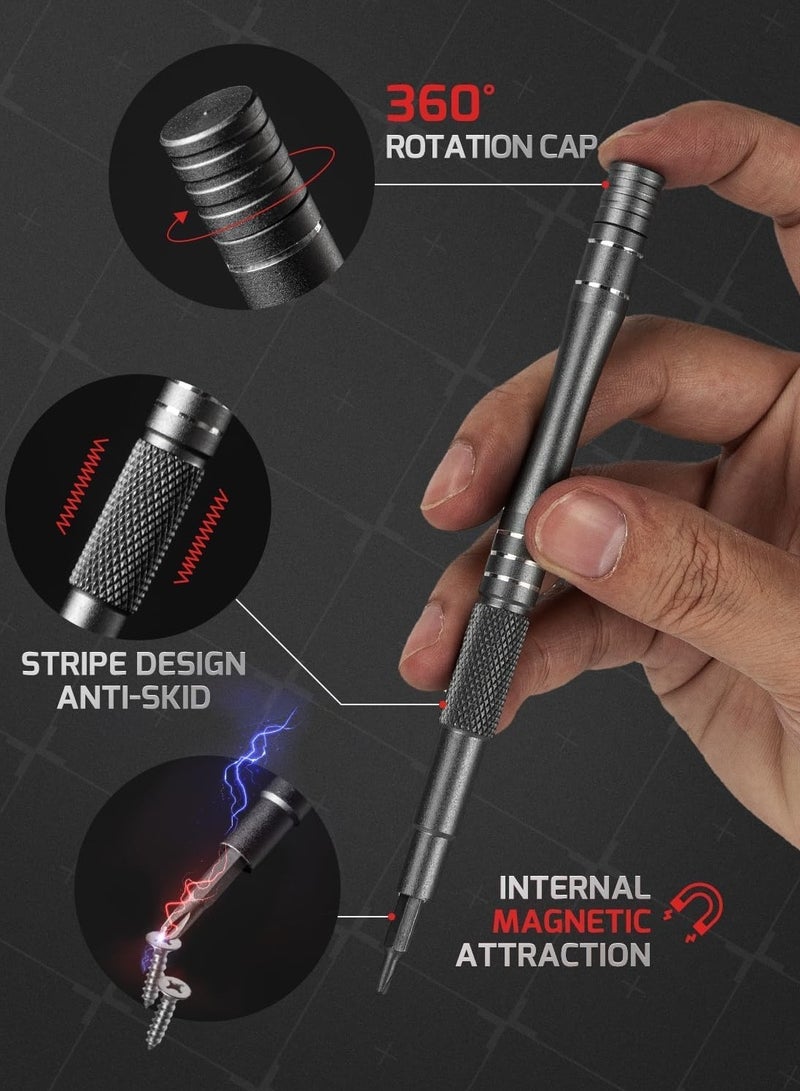 360°
ROTATION CAP

STRIPE DESIGN
ANTI-SKID

INTERNAL
MAGNETIC
ATTRACTION