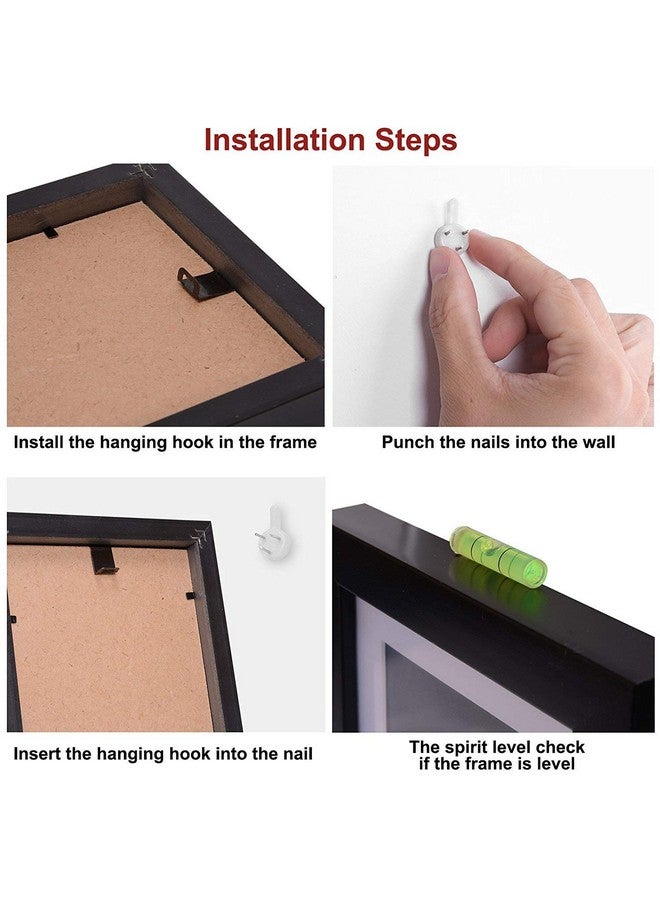 Installation Steps

Install the hanging hook in the frame

Punch the nails into the wall

Insert the hanging hook into the nail

The spirit level check if the frame is level