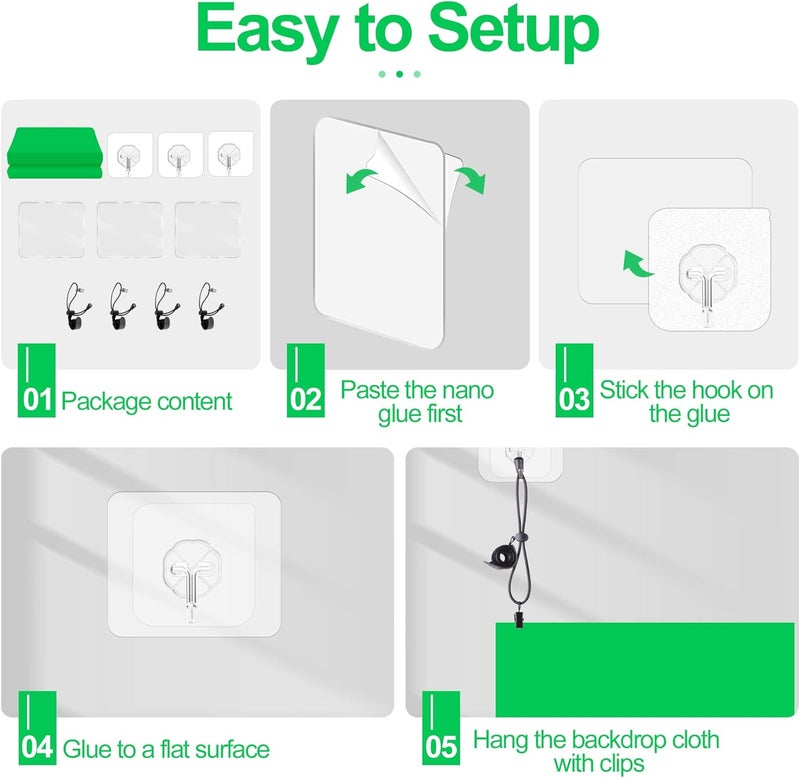 Easy to Setup

01 Package content

02 Paste the nano glue first

03 Stick the hook on the glue

04 Glue to a flat surface

05 Hang the backdrop cloth with clips