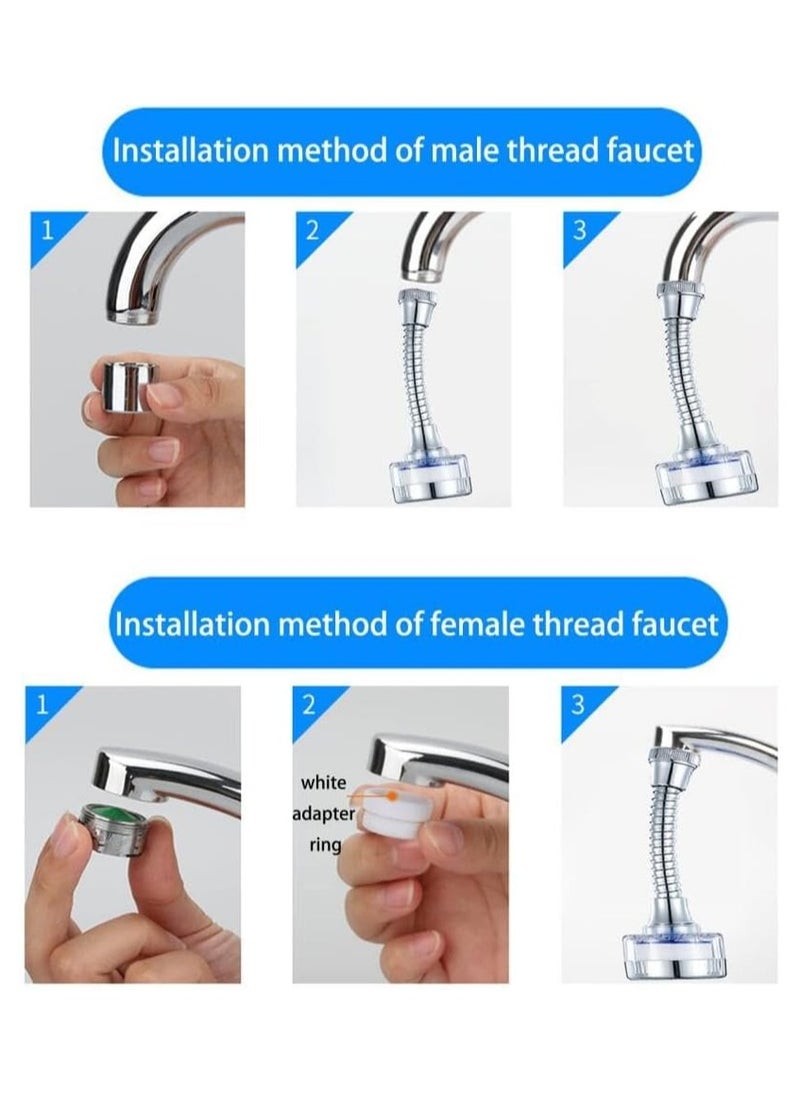 Installation method of male thread faucet

1

2

3

Installation method of female thread faucet

1

2

white adapter ring

3