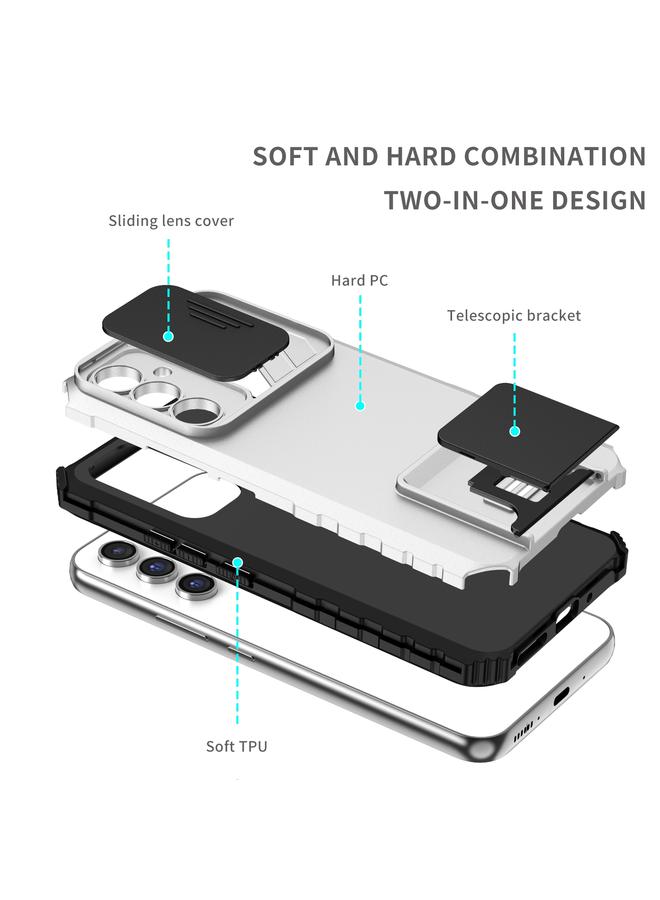 SOFT AND HARD COMBINATION
TWO-IN-ONE DESIGN

Sliding lens cover

Hard PC

Telescopic bracket

Soft TPU