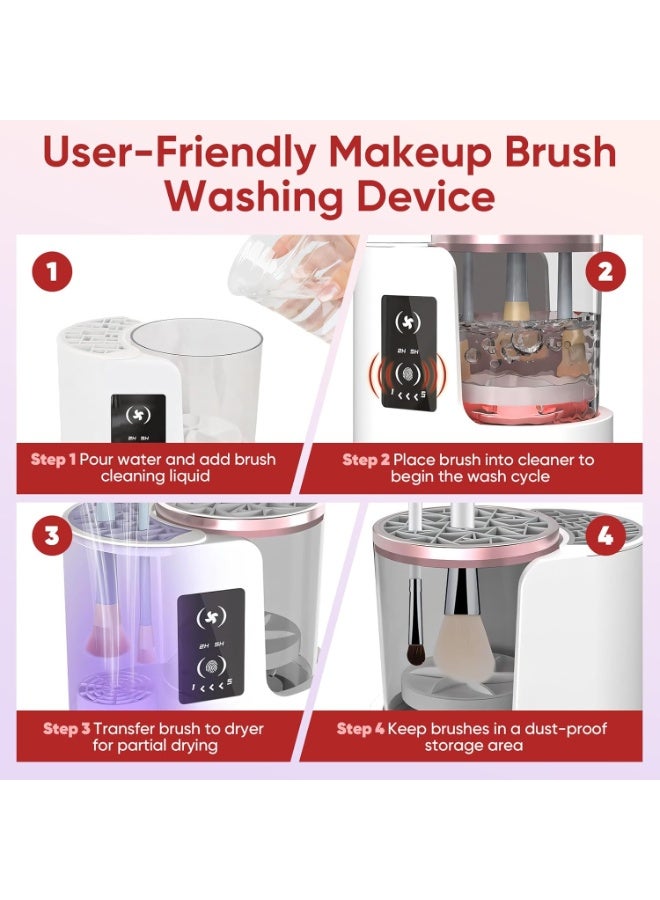 User-Friendly Makeup Brush Washing Device

1

2H 5H

Step 1 Pour water and add brush cleaning liquid

2

2H 5H

1 < < < 5

Step 2 Place brush into cleaner to begin the wash cycle

3

2H 5H

1 < < < 5

Step 3 Transfer brush to dryer for partial drying

4

Step 4 Keep brushes in a dust-proof storage area