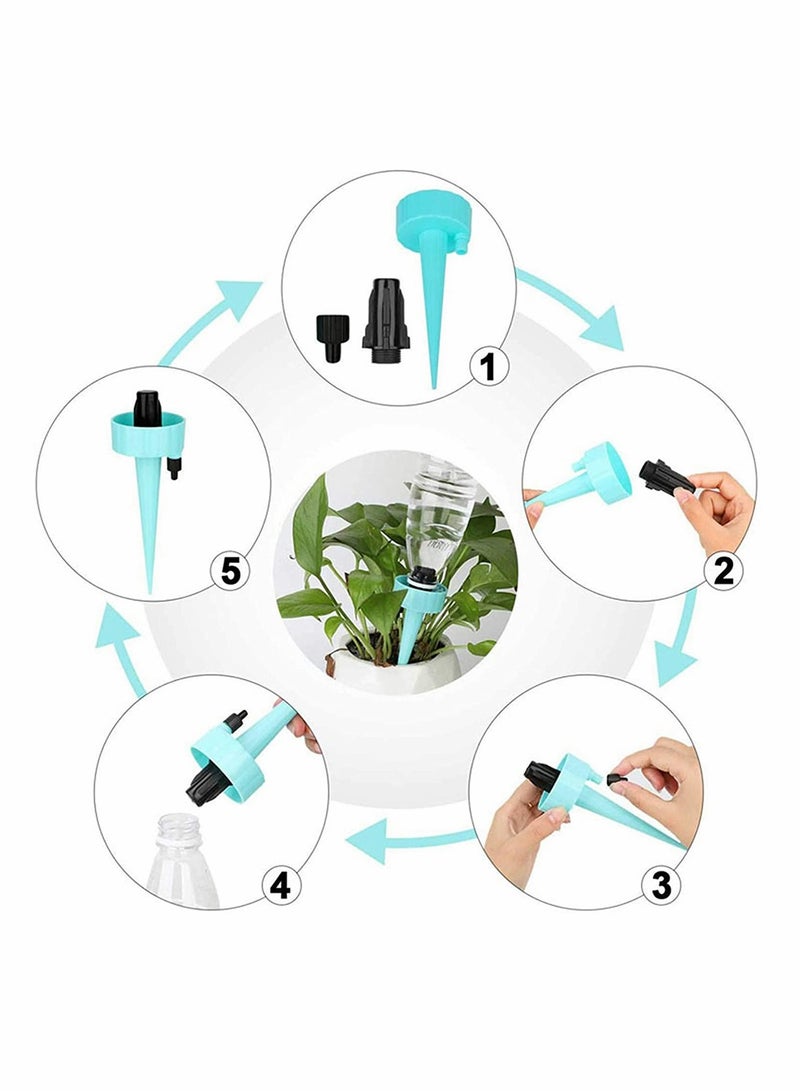 1

2

3

4

5