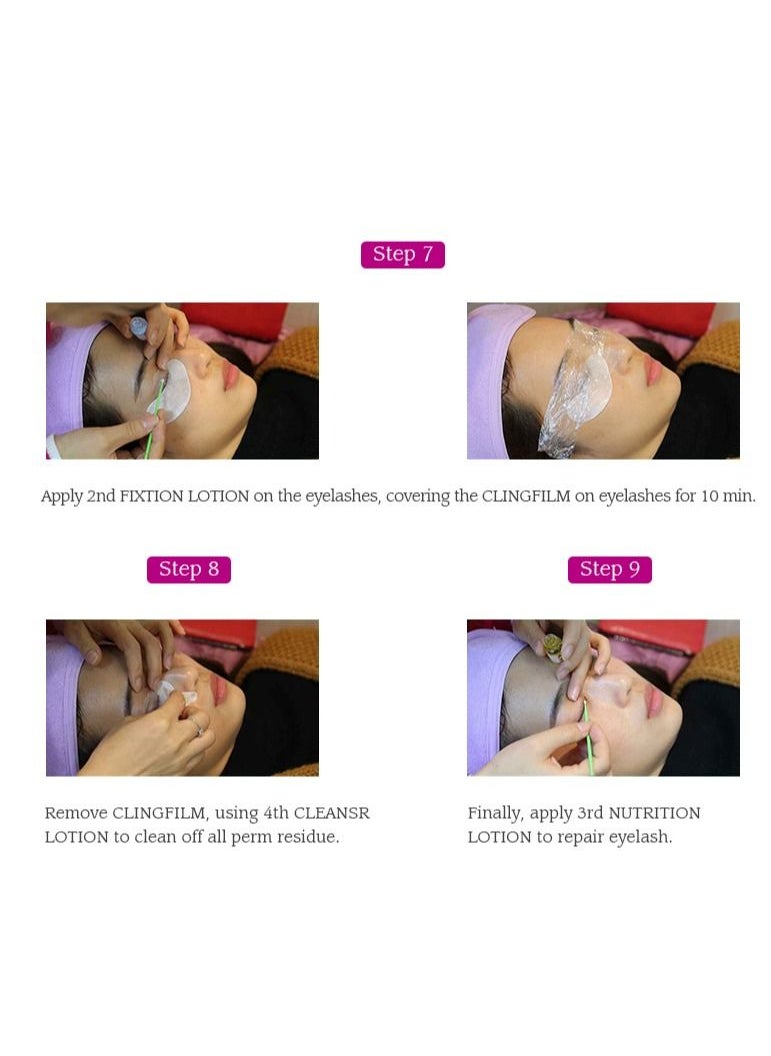 Step 7

Apply 2nd FIXTION LOTION on the eyelashes, covering the CLINGFILM on eyelashes for 10 min.

Step 8

Remove CLINGFILM, using 4th CLEANSR LOTION to clean off all perm residue.

Step 9

Finally, apply 3rd NUTRITION LOTION to repair eyelash.