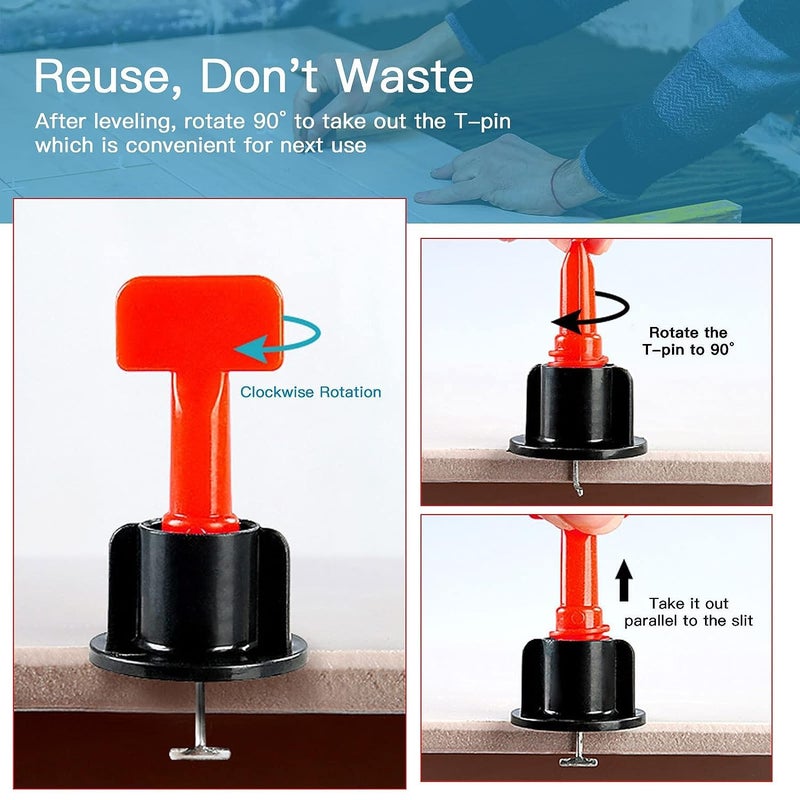 Reuse, Don't Waste

After leveling, rotate 90° to take out the T-pin which is convenient for next use

Clockwise Rotation

Rotate the T-pin to 90°

Take it out parallel to the slit