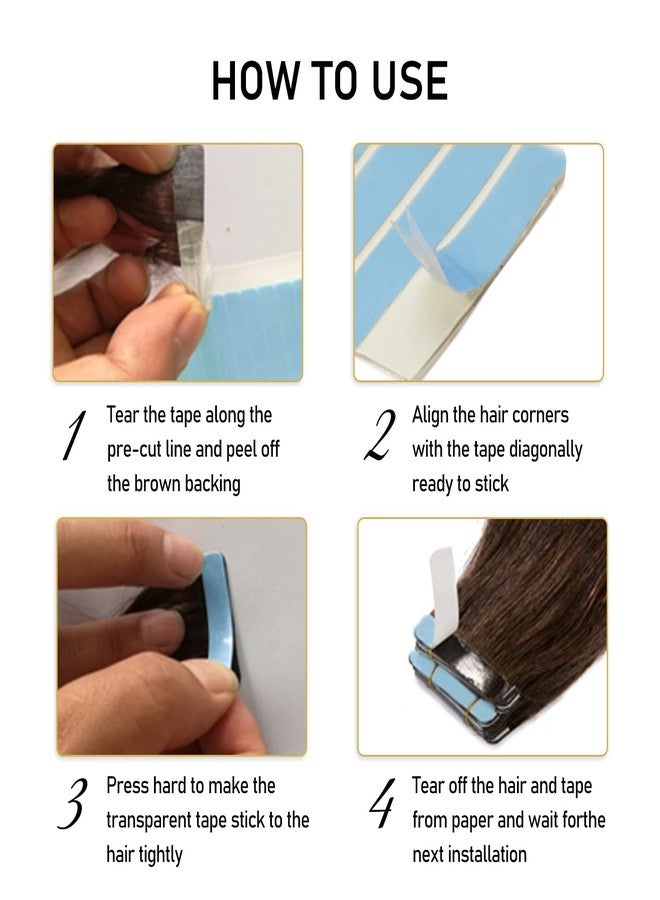 HOW TO USE

1 Tear the tape along the pre-cut line and peel off the brown backing

2 Align the hair corners with the tape diagonally ready to stick

3 Press hard to make the transparent tape stick to the hair tightly

4 Tear off the hair and tape from paper and wait forthe next installation