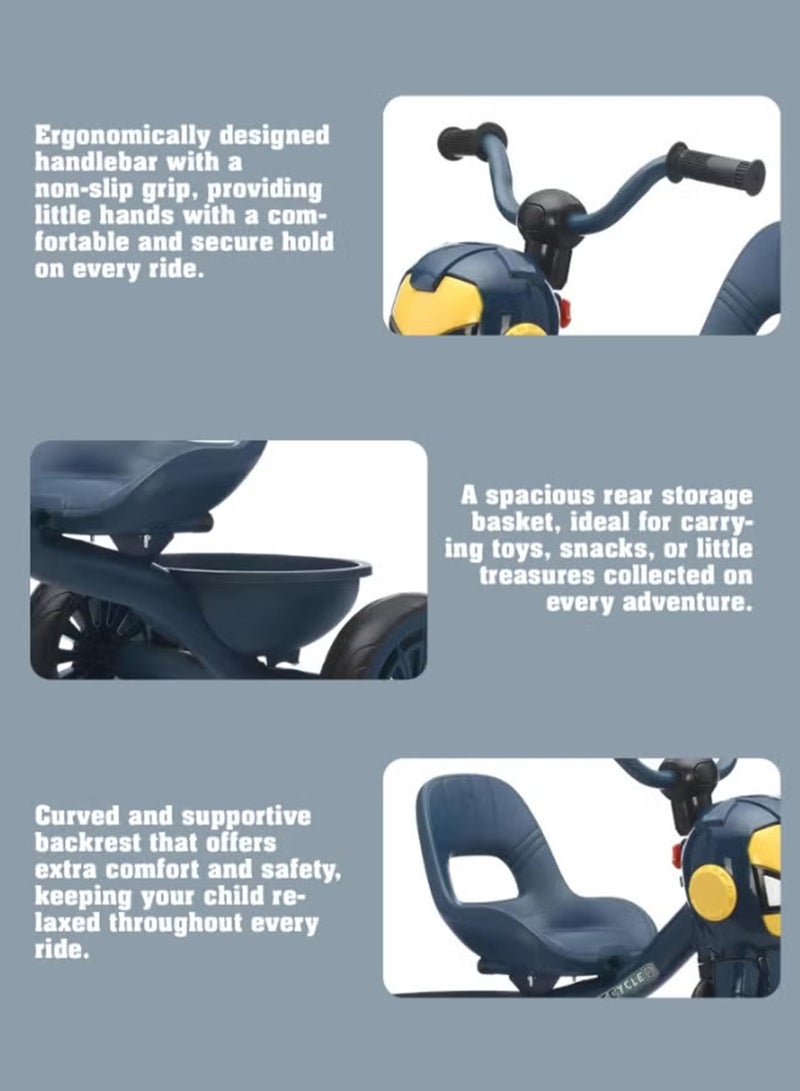 Ergonomically designed handlebar with a non-slip grip, providing little hands with a comfortable and secure hold on every ride.

A spacious rear storage basket, ideal for carrying toys, snacks, or little treasures collected on every adventure.

Curved and supportive backrest that offers extra comfort and safety, keeping your child relaxed throughout every ride.

CYCLE