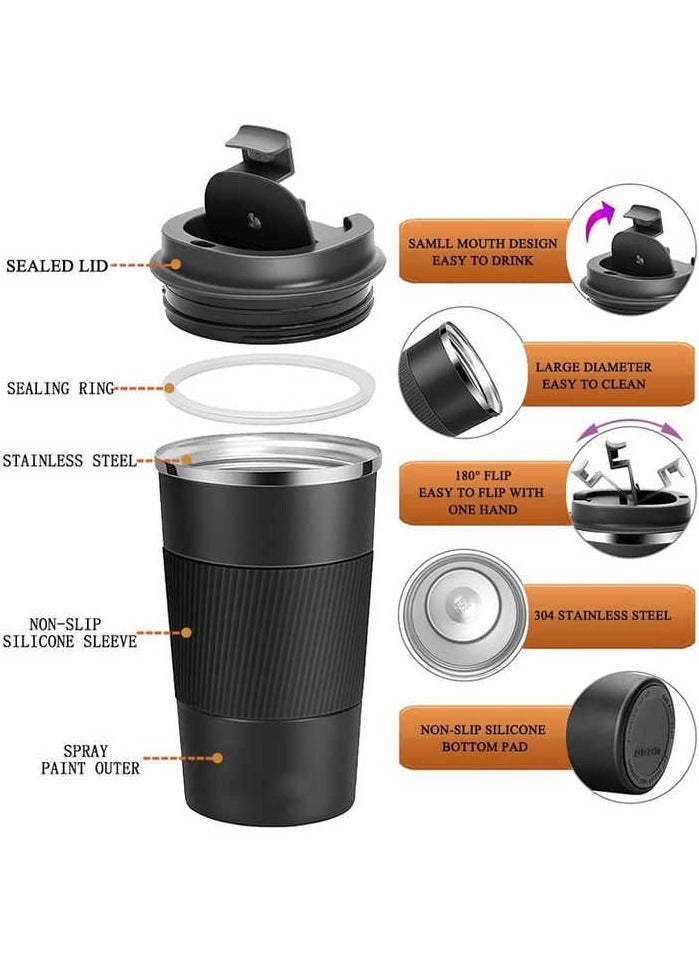 SEALED LID

SEALING RING

STAINLESS STEEL

NON-SLIP
SILICONE SLEEVE

SPRAY
PAINT OUTER

SAMLL MOUTH DESIGN
EASY TO DRINK

LARGE DIAMETER
EASY TO CLEAN

180° FLIP
EASY TO FLIP WITH
ONE HAND

304 STAINLESS STEEL

NON-SLIP SILICONE
BOTTOM PAD