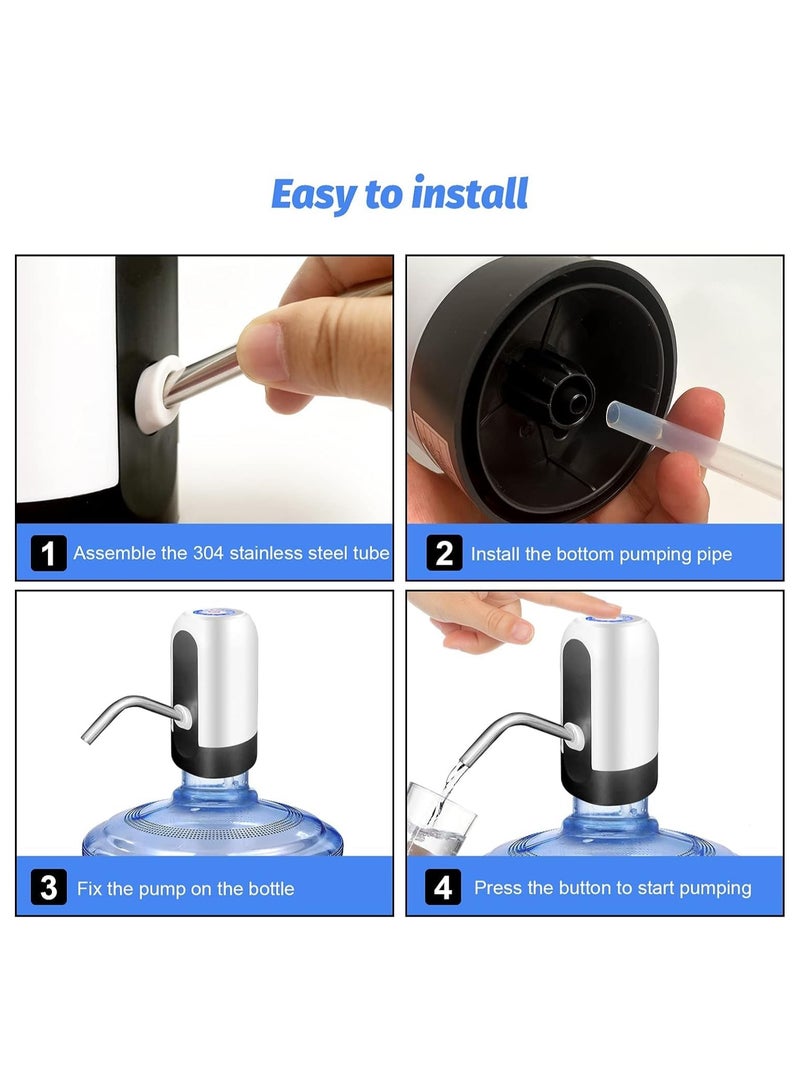 Easy to install

1 Assemble the 304 stainless steel tube

2 Install the bottom pumping pipe

3 Fix the pump on the bottle

4 Press the button to start pumping