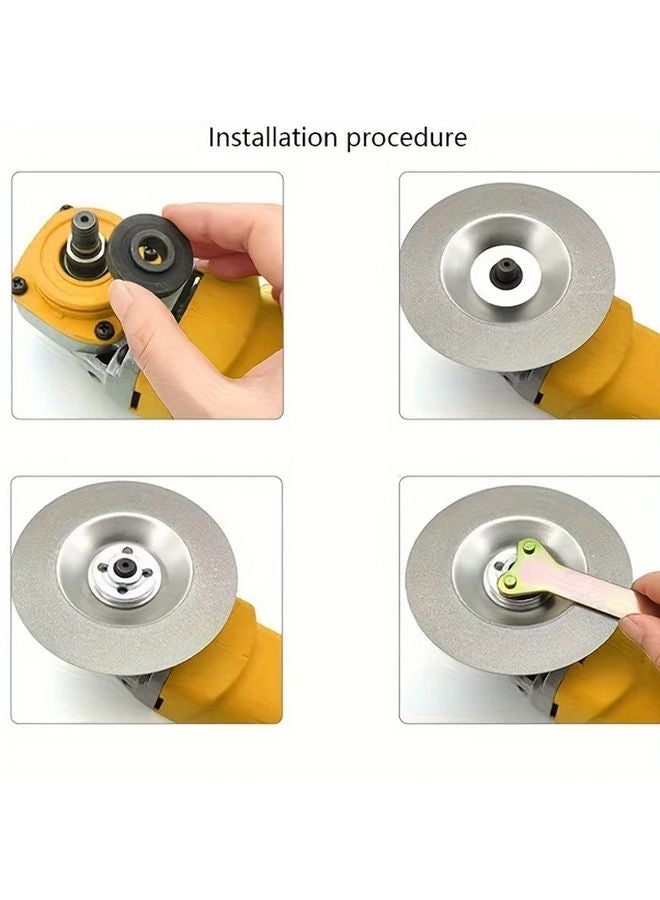 Installation procedure